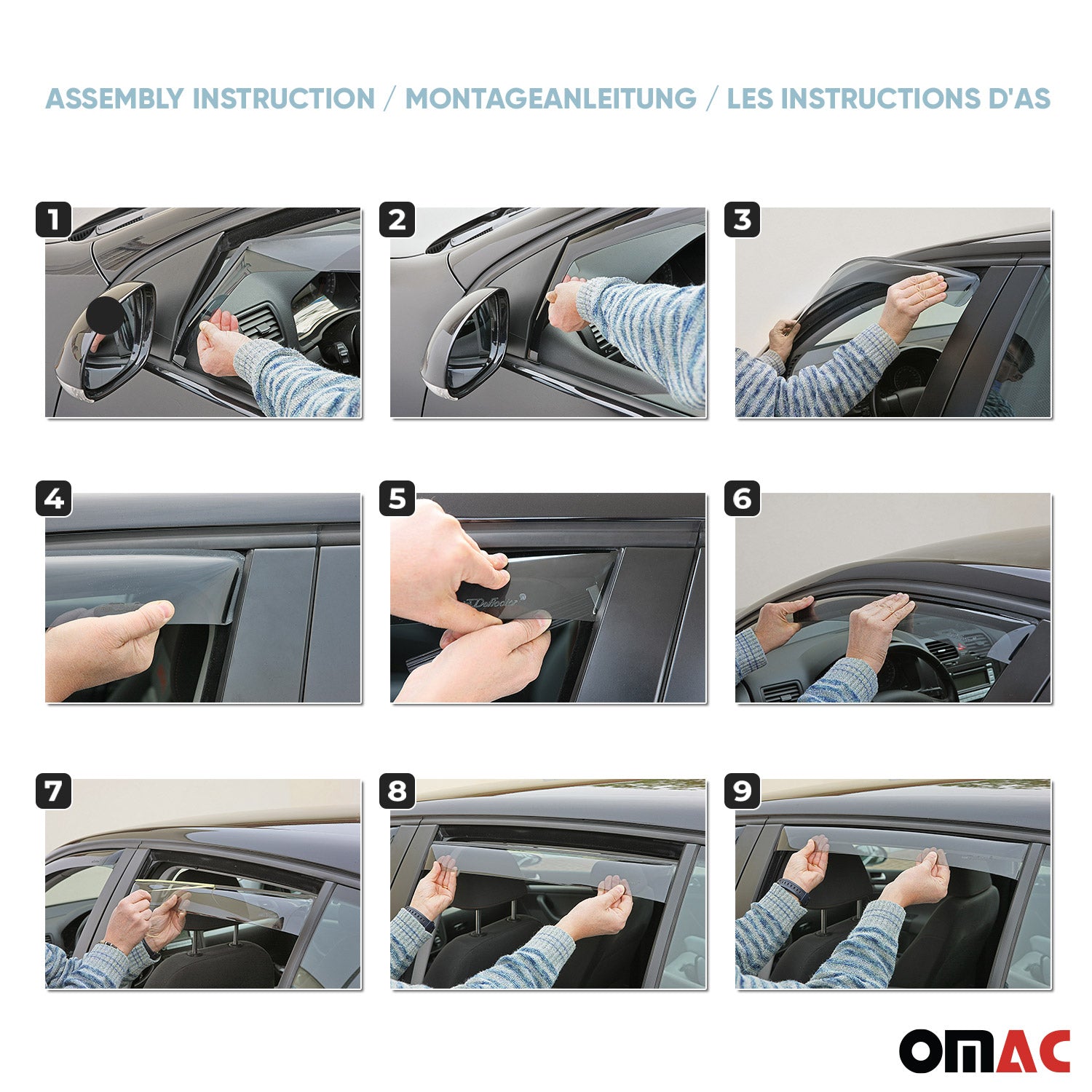 ASSEMBLY INSTRUCTION / MONTAGEANLEITUNG / LES INSTRUCTIONS D'AS

1

2

3

4

5

Deflector

6

7

8

9

OMAC