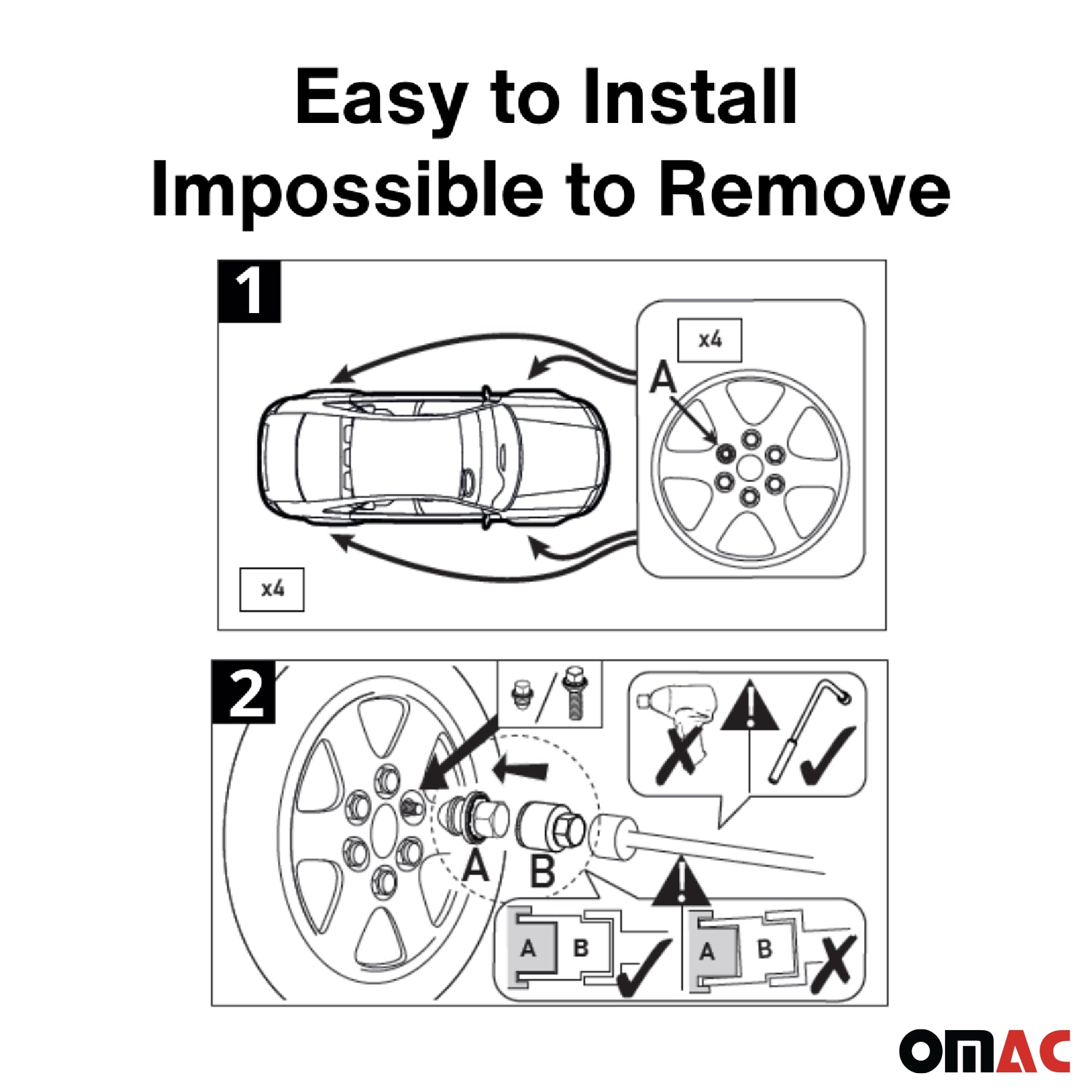 Easy to Install
Impossible to Remove

1

x4

A

x4

2

A

B

A

B

A

B

OMAC