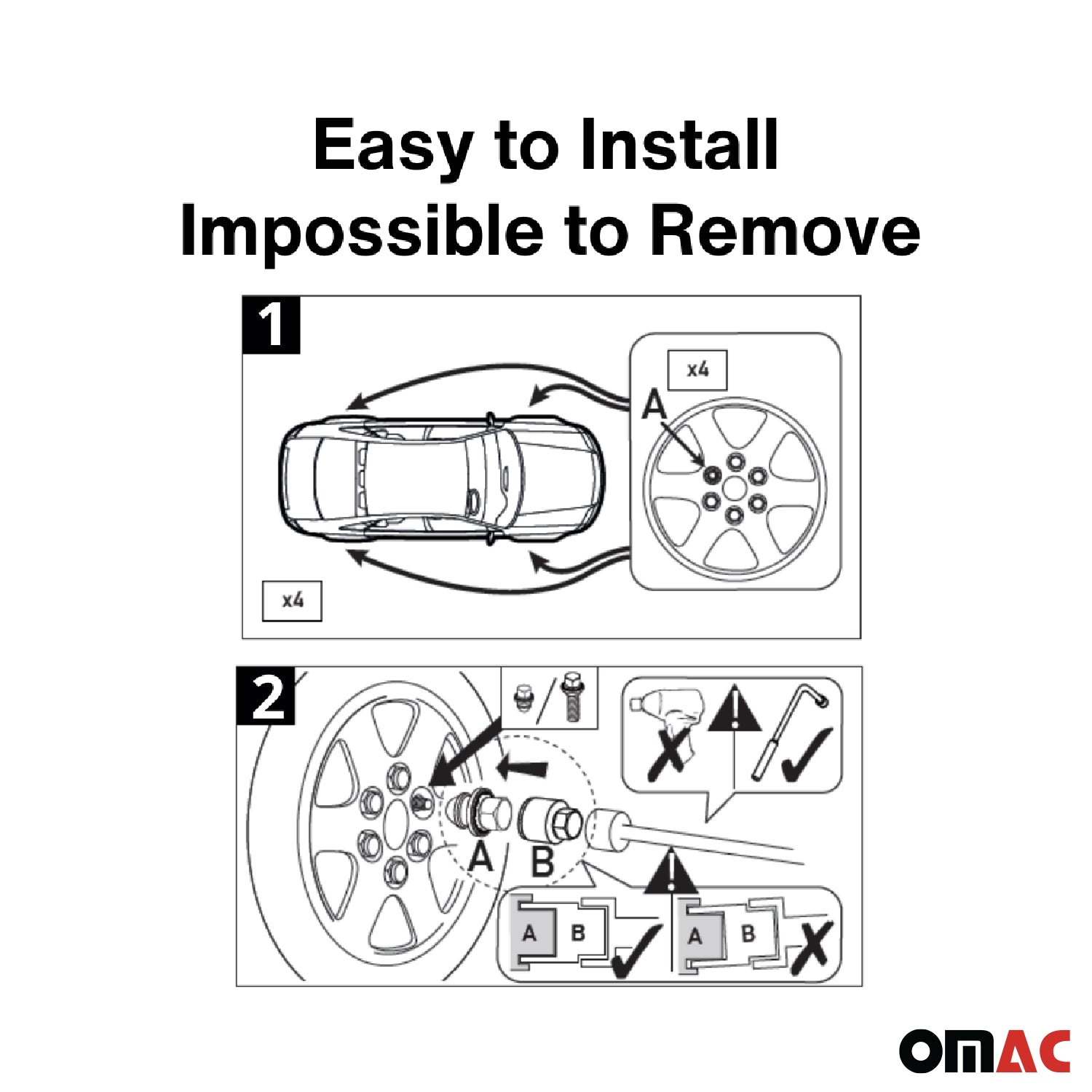 Easy to Install
Impossible to Remove

1

x4

A

x4

2

A

B

A

B

A

B

OMAC