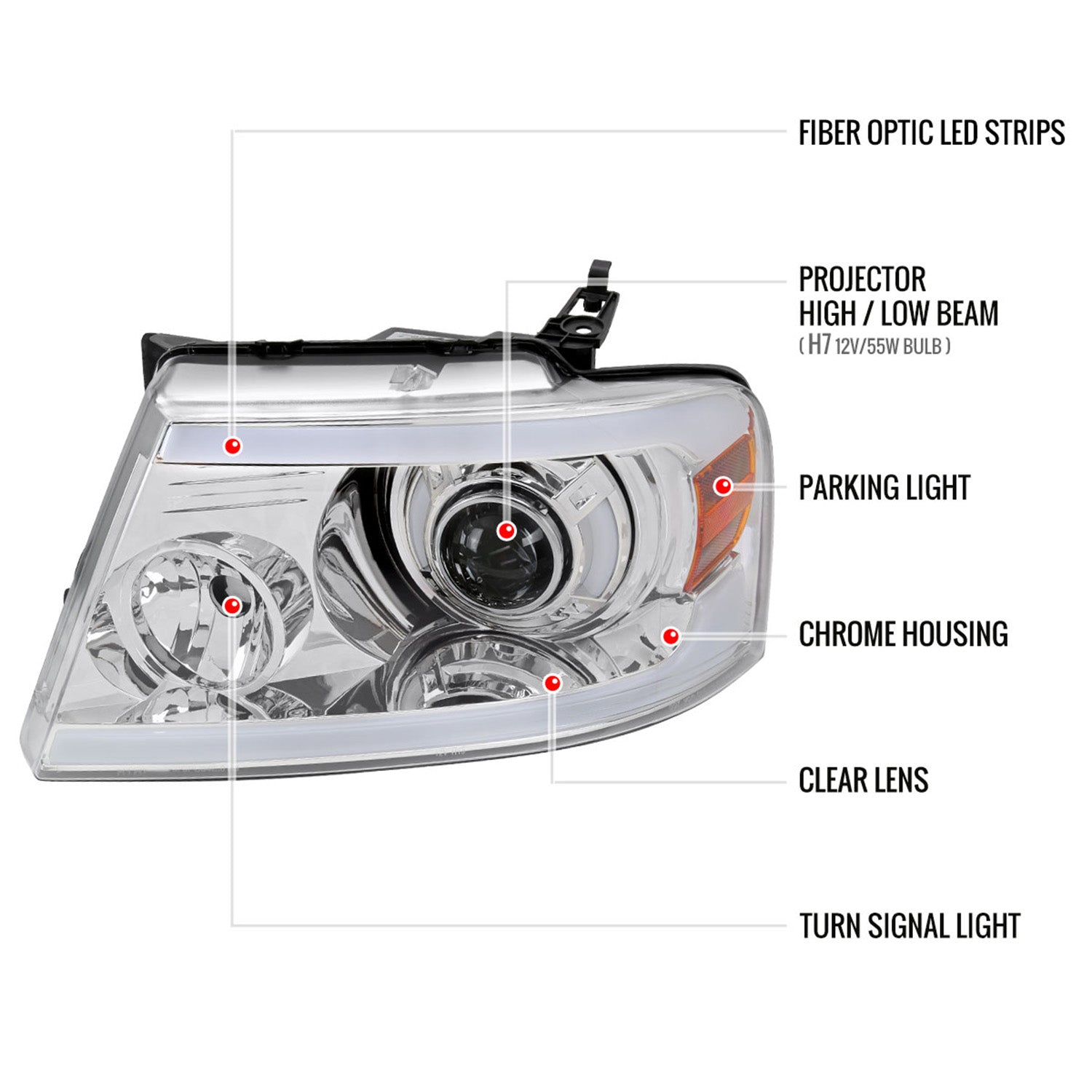 FIBER OPTIC LED STRIPS

PROJECTOR
HIGH / LOW BEAM
( H7 12V/55W BULB )

PARKING LIGHT

CHROME HOUSING

CLEAR LENS

TURN SIGNAL LIGHT