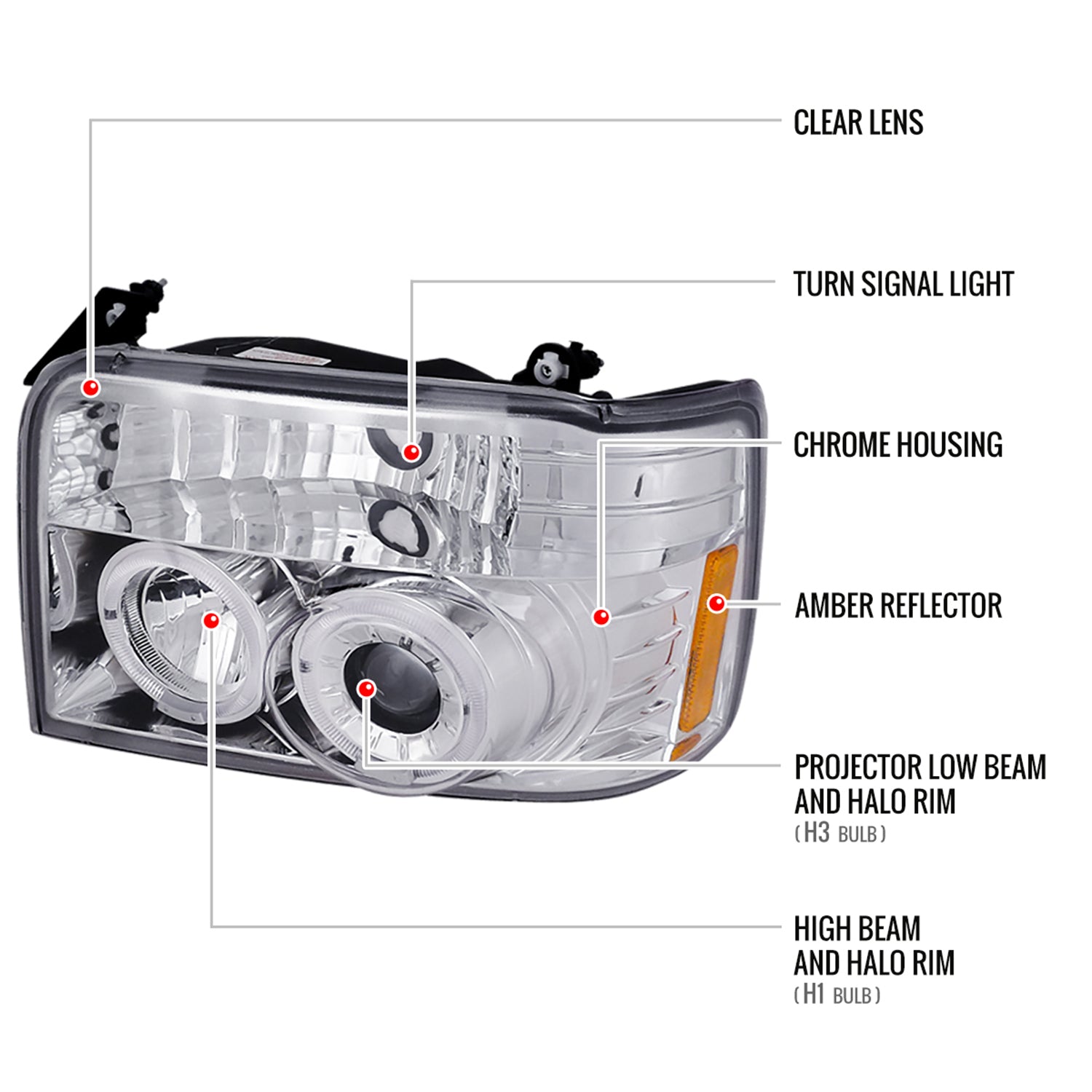 CLEAR LENS

TURN SIGNAL LIGHT

CHROME HOUSING

AMBER REFLECTOR

PROJECTOR LOW BEAM AND HALO RIM
( H3 BULB )

HIGH BEAM AND HALO RIM
( H1 BULB )