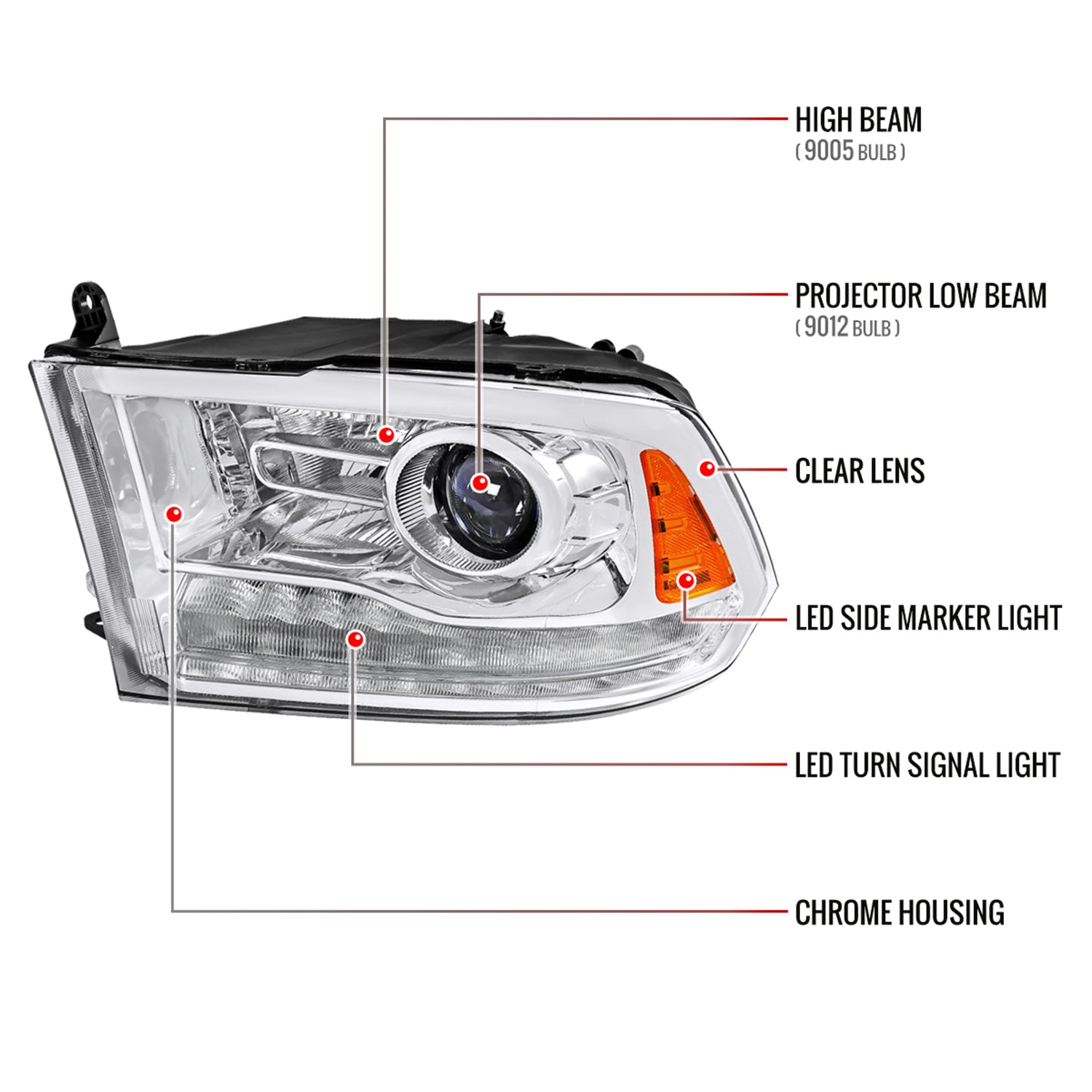 HIGH BEAM
( 9005 BULB )

PROJECTOR LOW BEAM
( 9012 BULB )

CLEAR LENS

LED SIDE MARKER LIGHT

LED TURN SIGNAL LIGHT

CHROME HOUSING