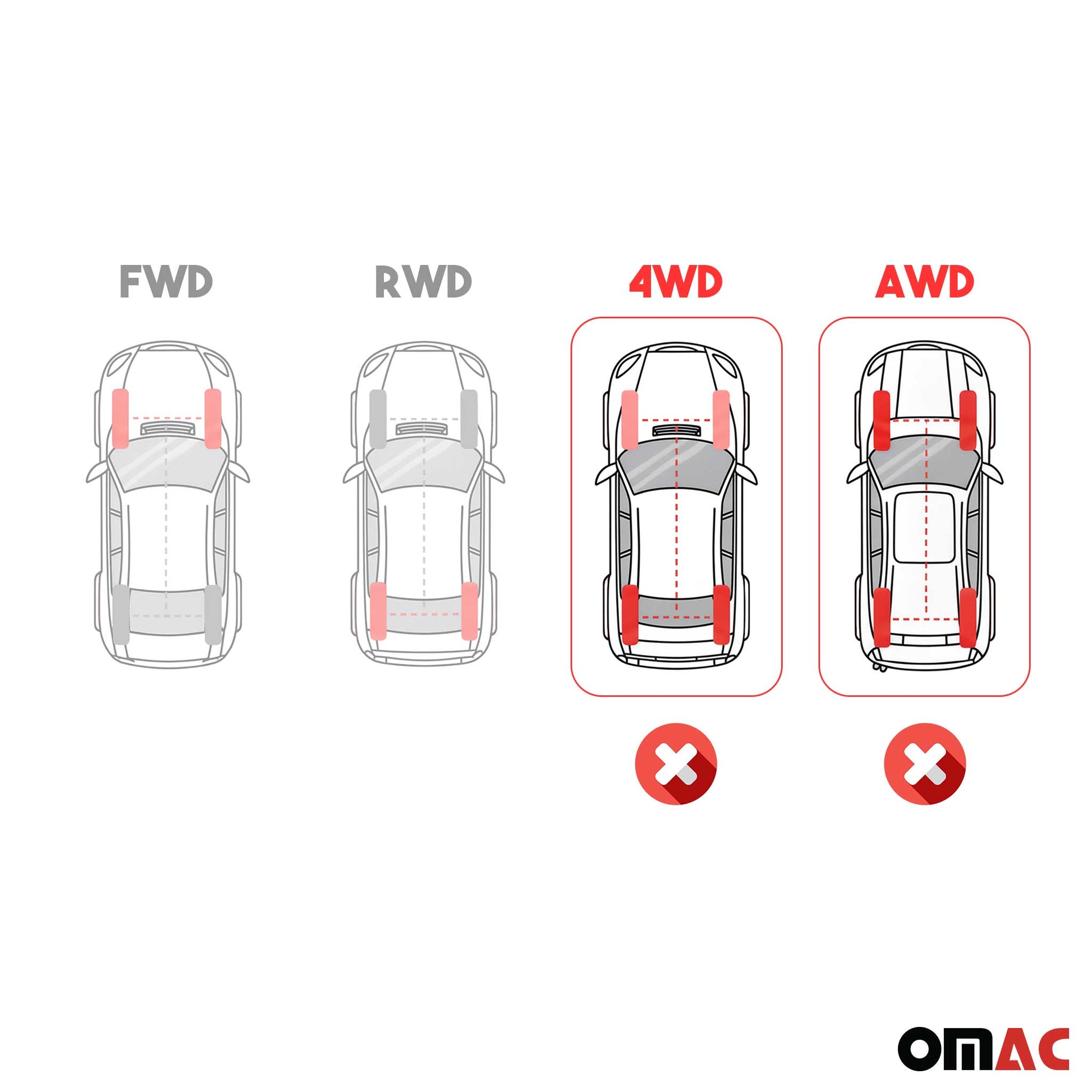 FWD RWD 4WD AWD

OMAC