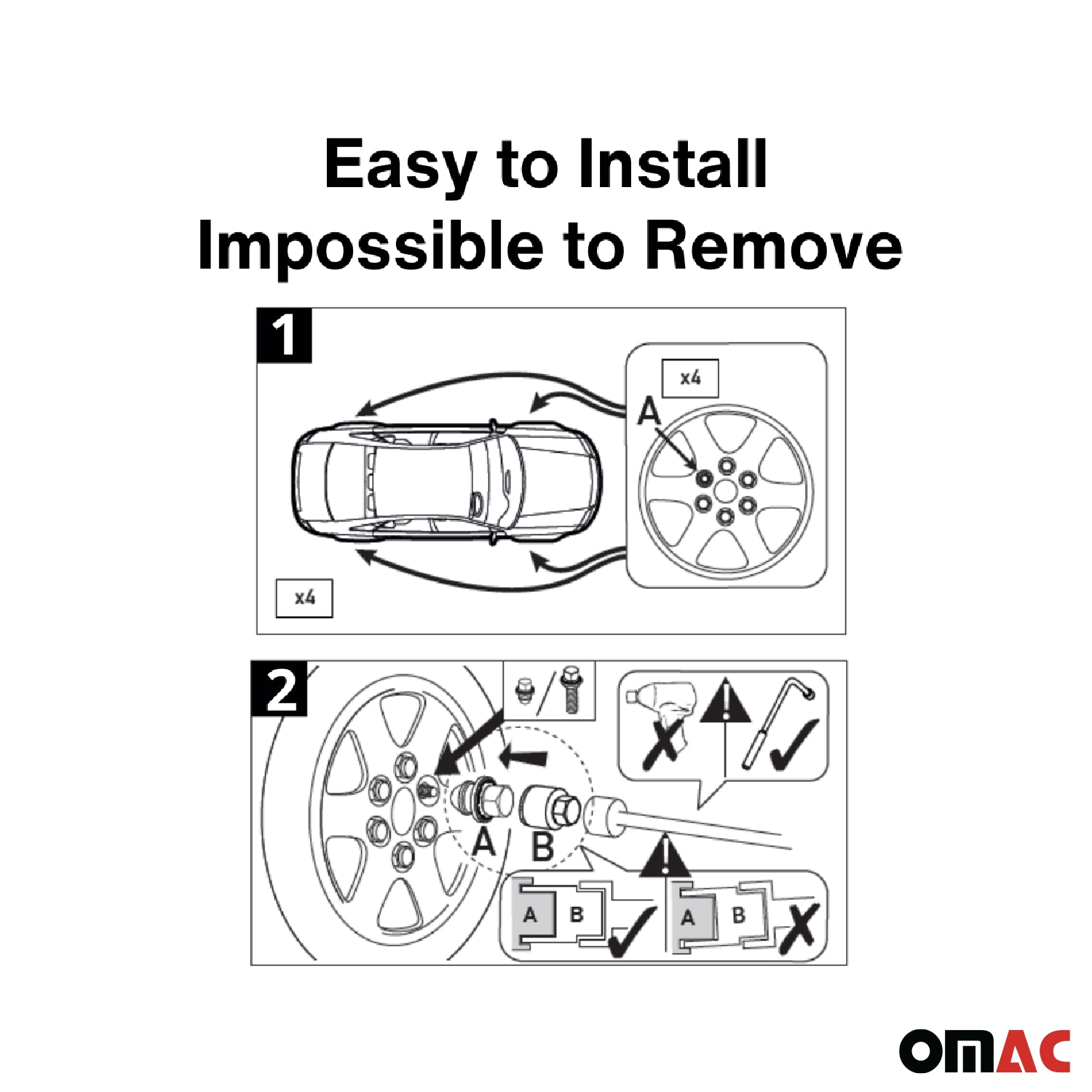 Easy to Install
Impossible to Remove

1

x4

A

x4

2

A

B

A

B

A

B

OMAC