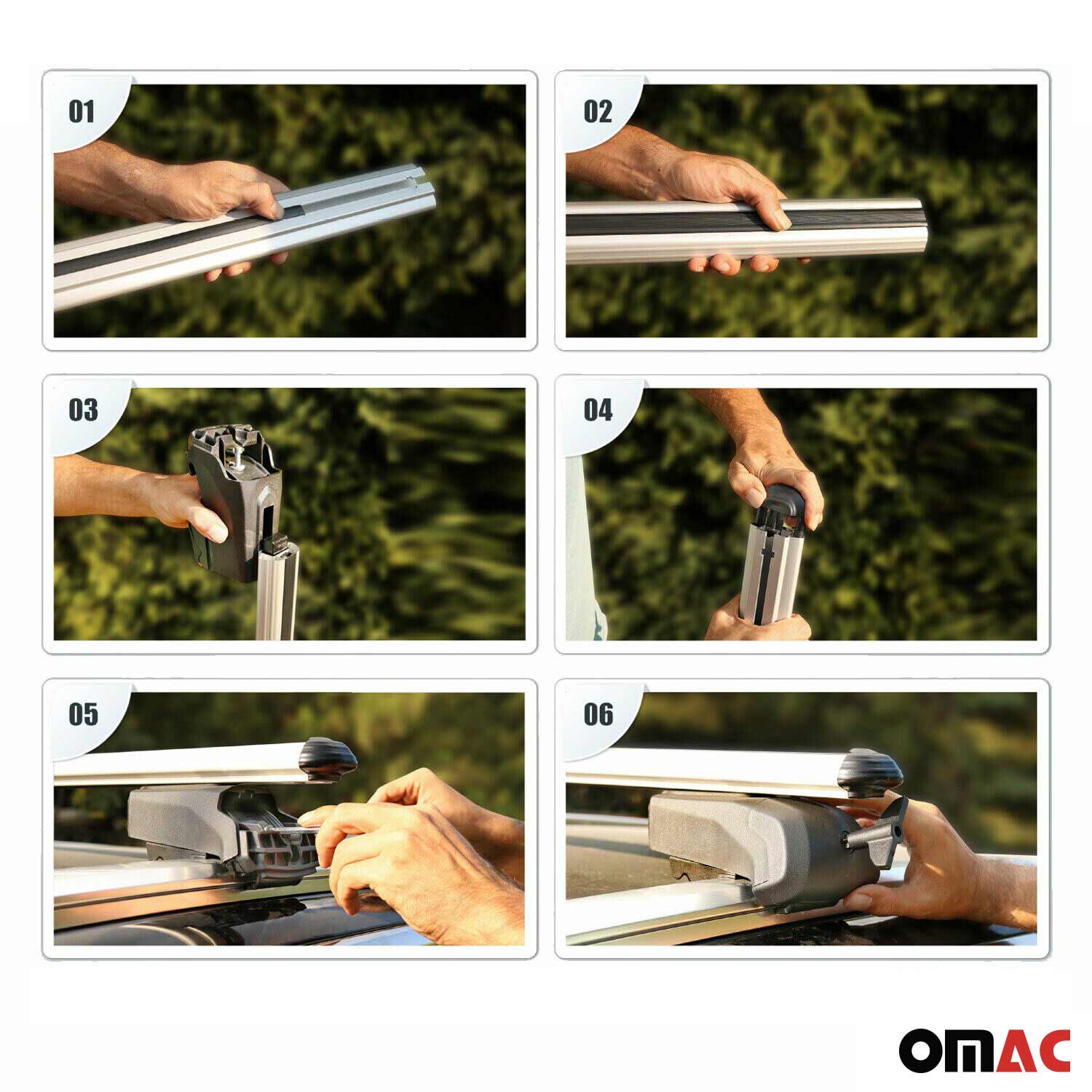 01

02

03

04

05

06

OMAC