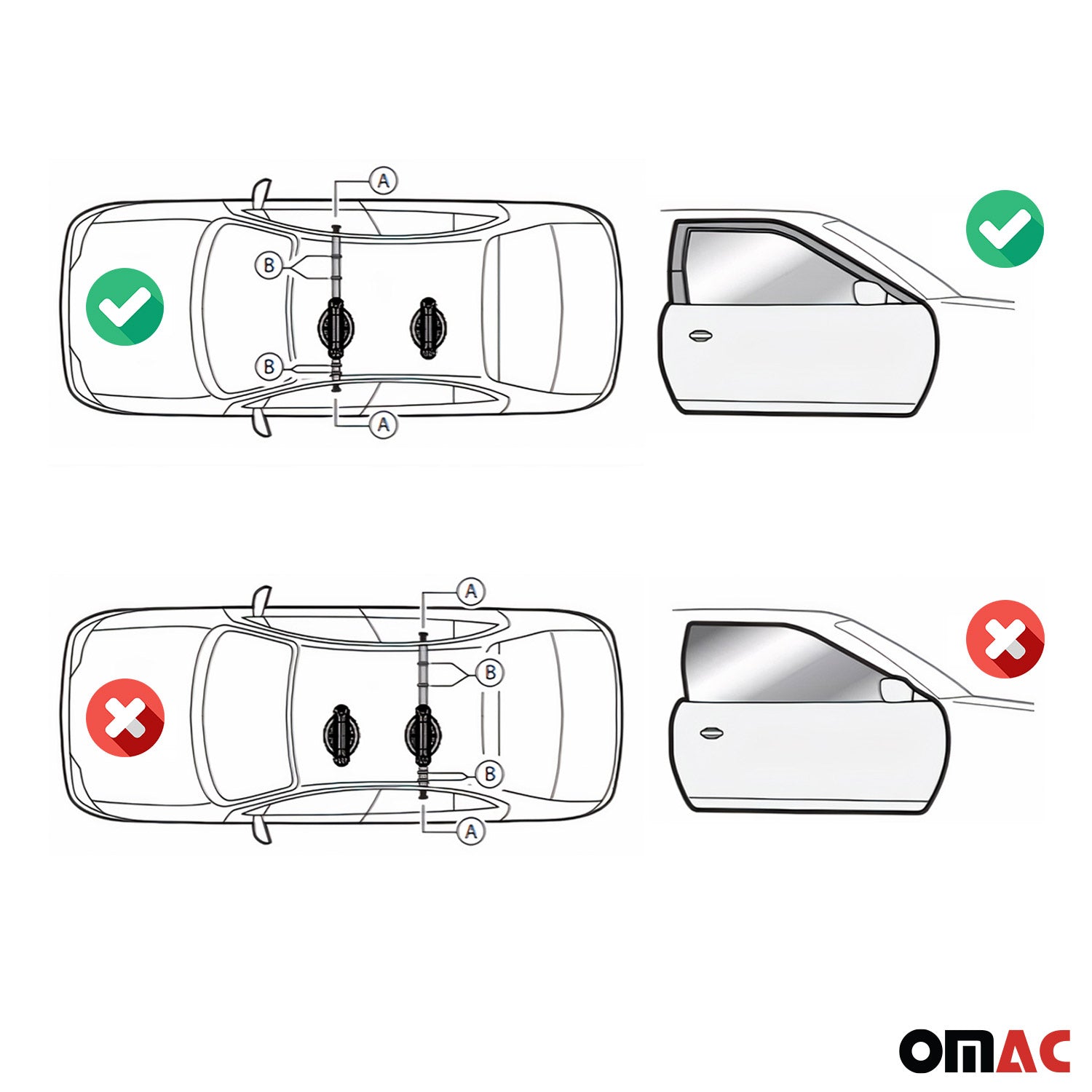 A
B
B
A

A
B
B
A

OMAC