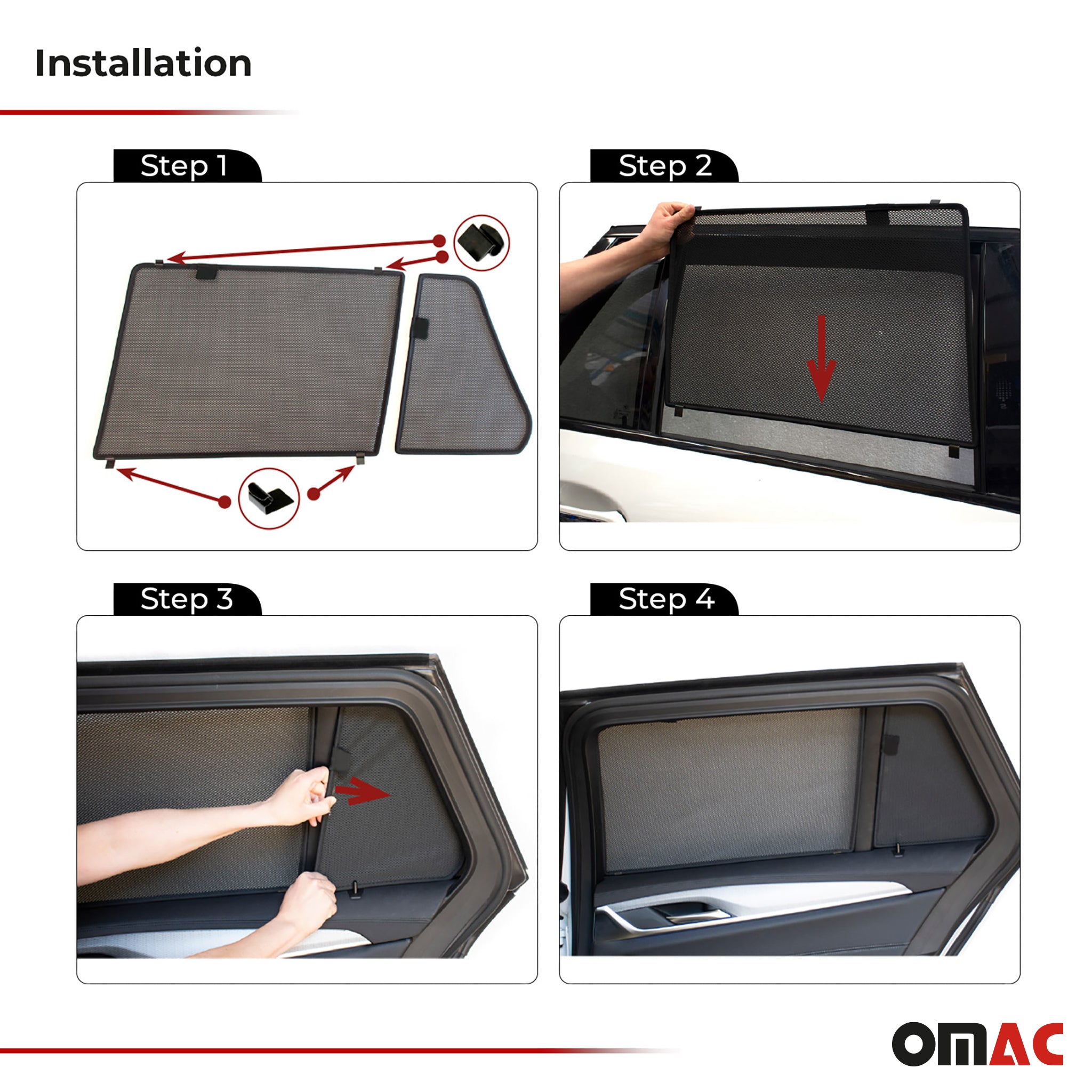 Installation

Step 1

Step 2

Step 3

Step 4

OMAC