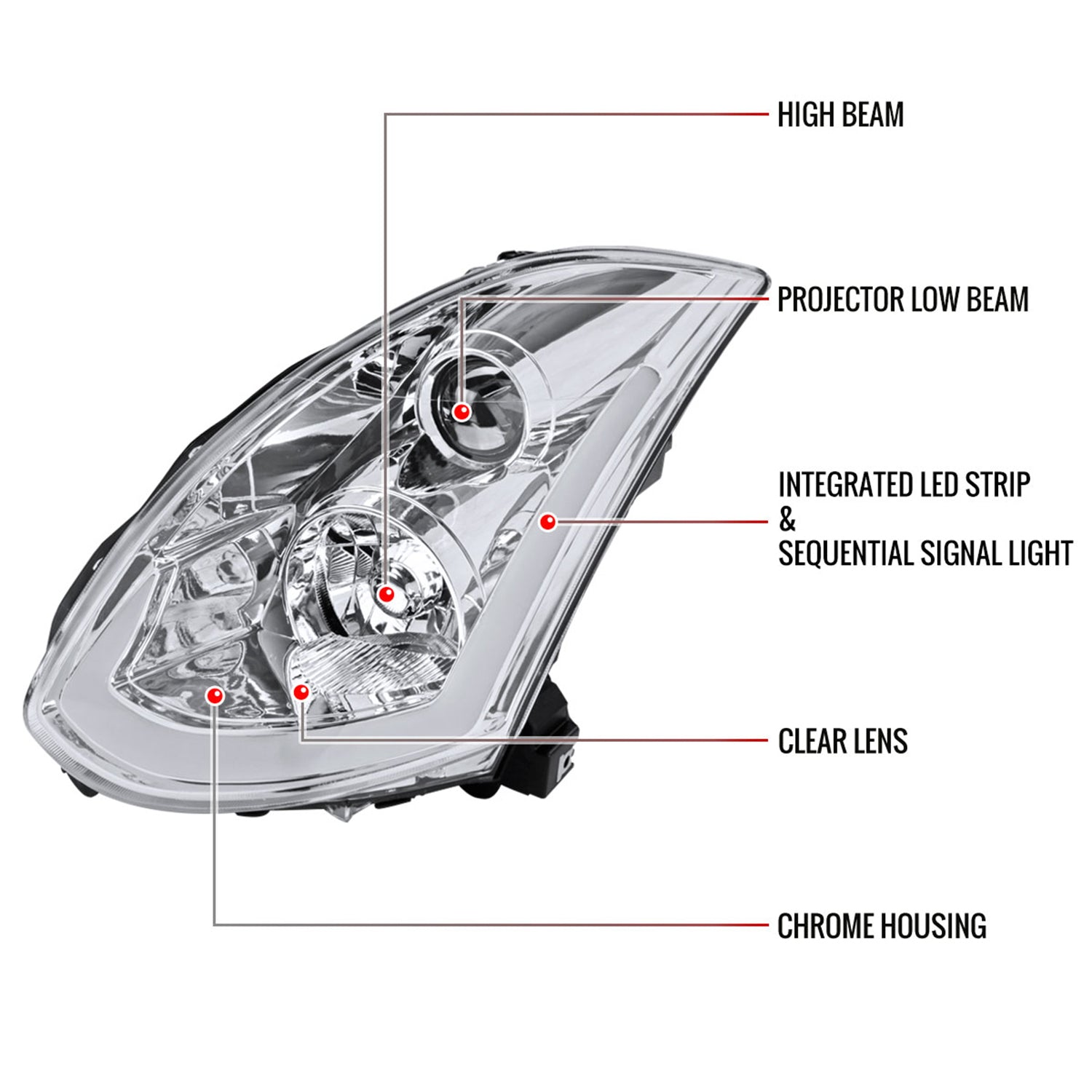 HIGH BEAM

PROJECTOR LOW BEAM

INTEGRATED LED STRIP
&
SEQUENTIAL SIGNAL LIGHT

CLEAR LENS

CHROME HOUSING