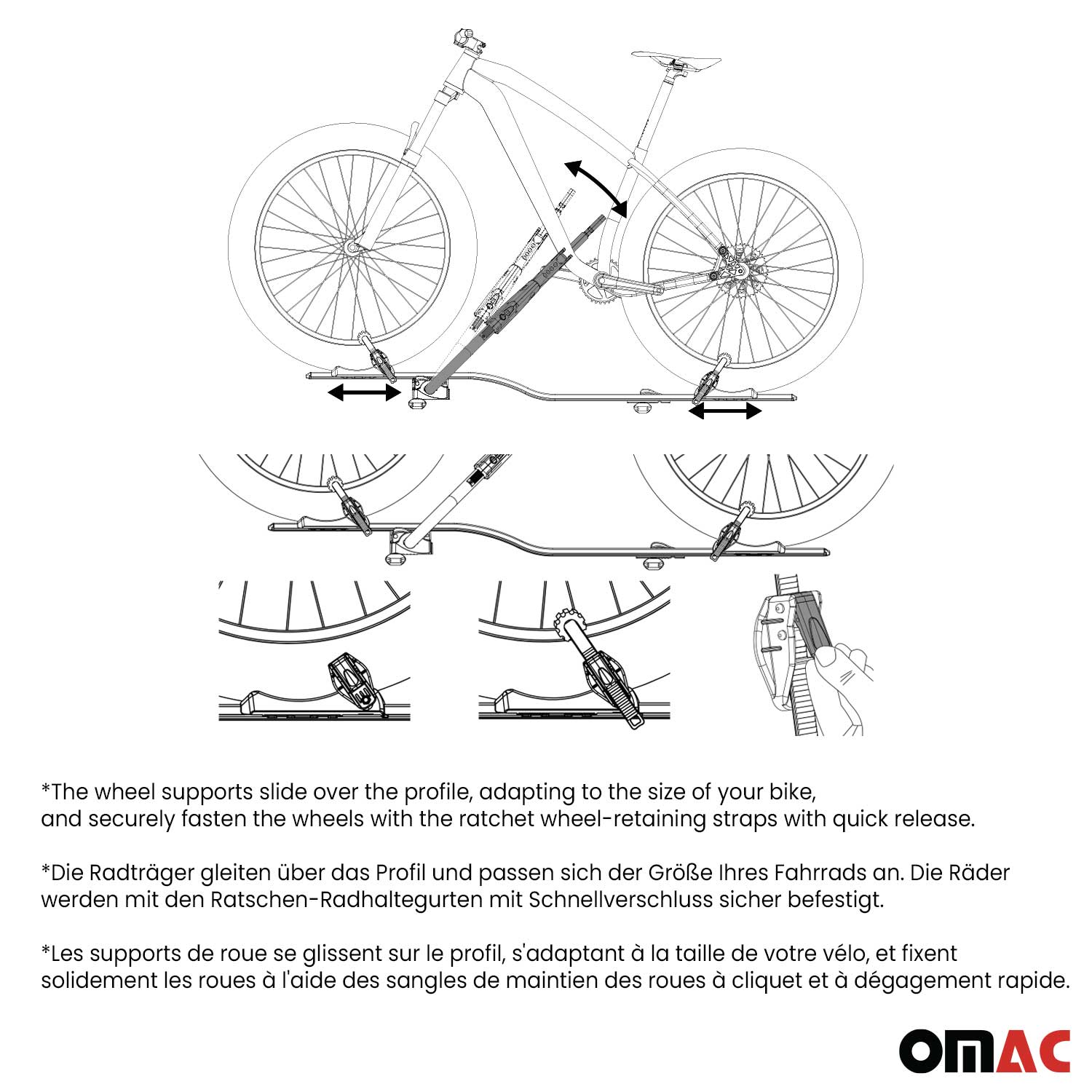 *The wheel supports slide over the profile, adapting to the size of your bike, and securely fasten the wheels with the ratchet wheel-retaining straps with quick release.

*Die Radträger gleiten über das Profil und passen sich der Größe Ihres Fahrrads an. Die Räder werden mit den Ratschen-Radhaltegurten mit Schnellverschluss sicher befestigt.

*Les supports de roue se glissent sur le profil, s'adaptant à la taille de votre vélo, et fixent solidement les roues à l'aide des sangles de maintien des roues à cliquet et à dégagement rapide.

OMAC