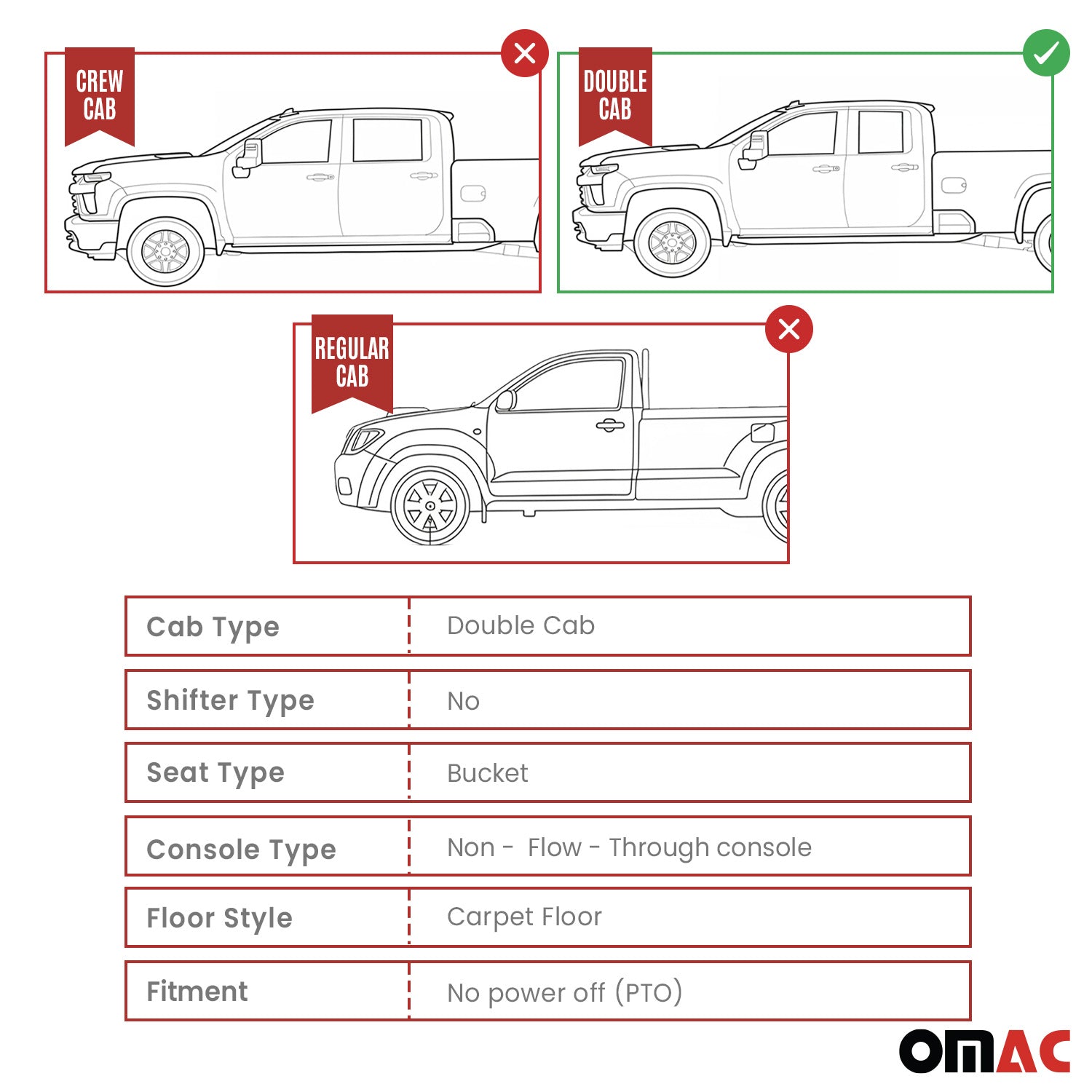 CREW CAB

DOUBLE CAB

REGULAR CAB

| Cab Type | Double Cab |
|---|---|
| Shifter Type | No |
| Seat Type | Bucket |
| Console Type | Non - Flow - Through console |
| Floor Style | Carpet Floor |
| Fitment | No power off (PTO) |

OMAC