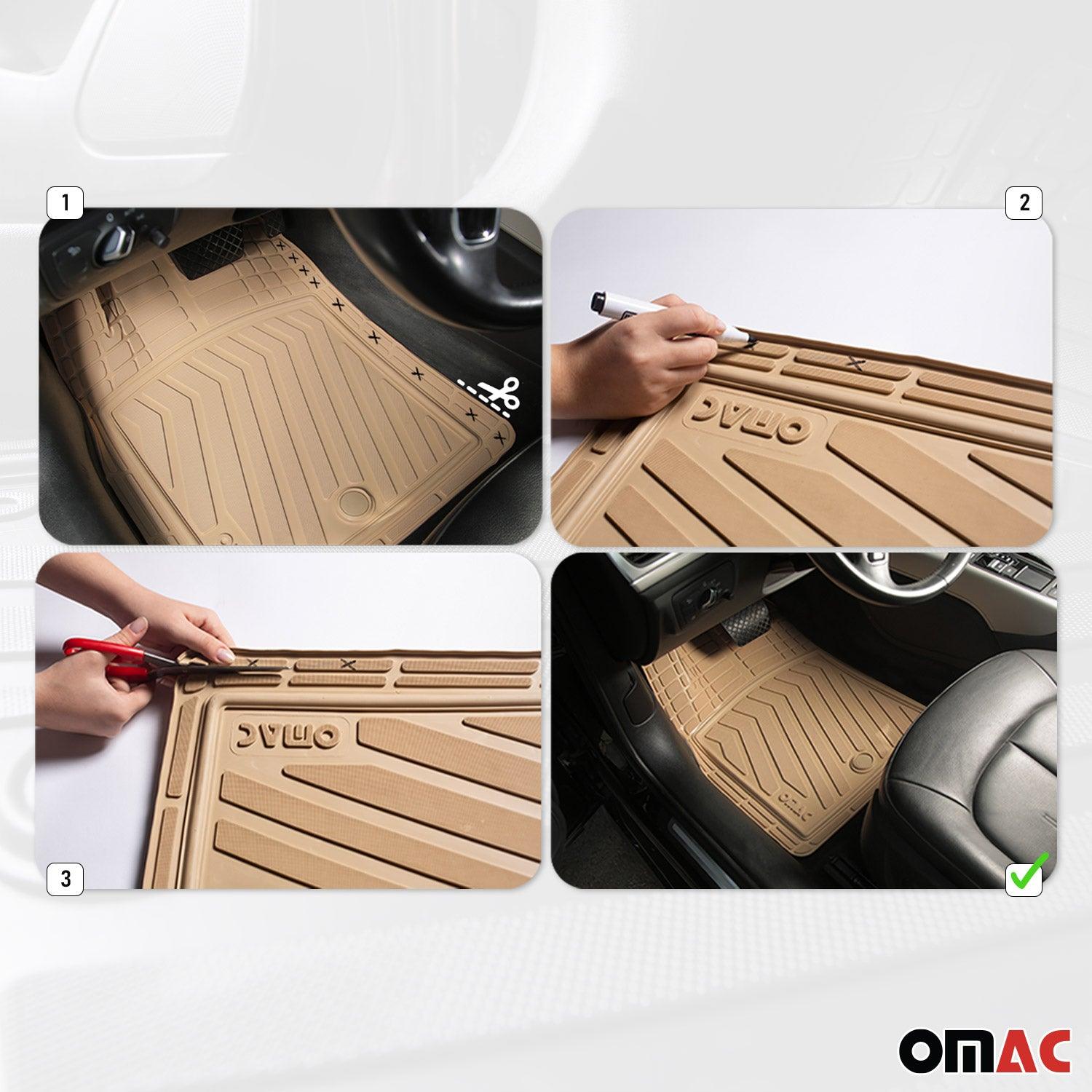 1

2

OMAC

3

OMAC

OMAC

OMAC