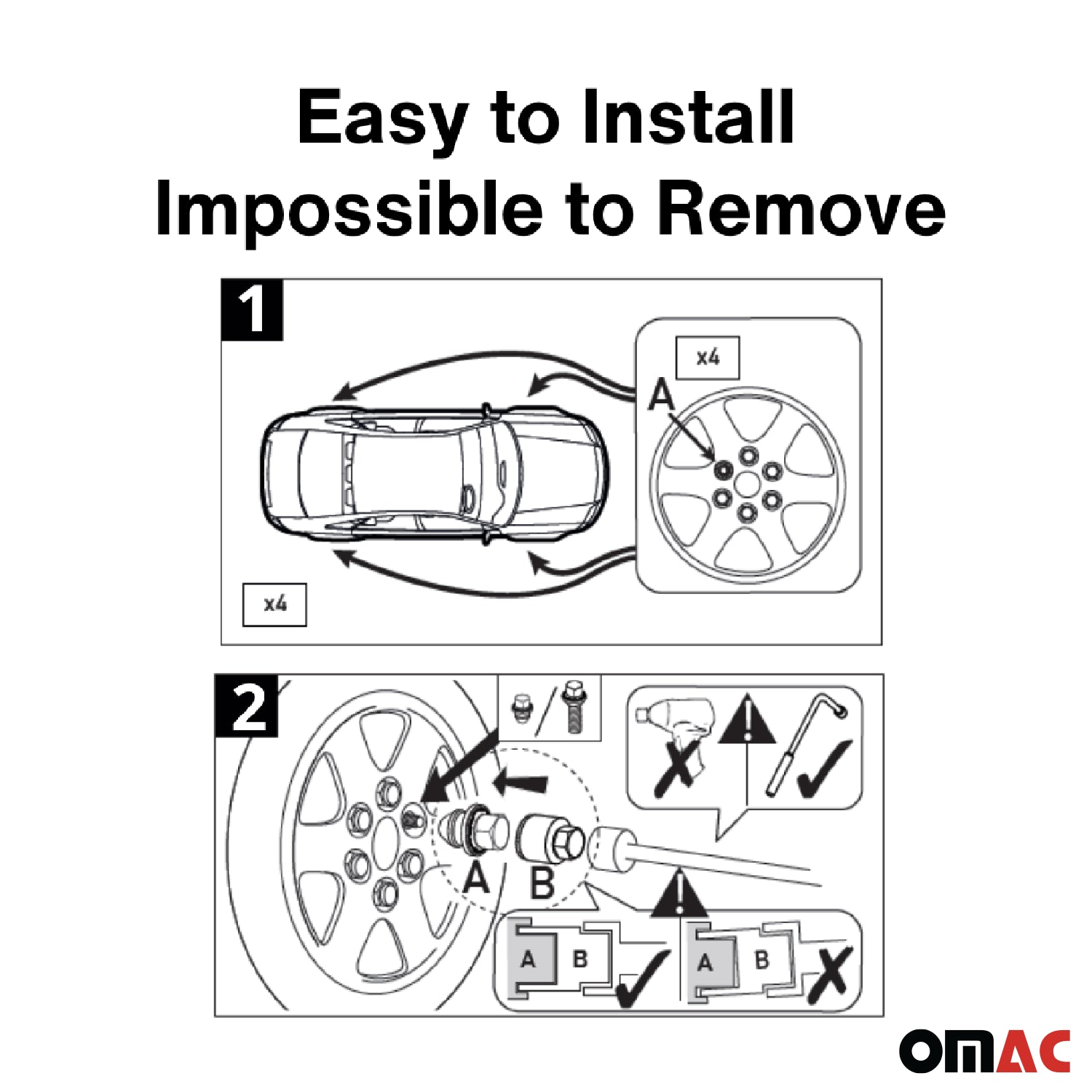 Easy to Install
Impossible to Remove

1

x4

A

x4

2

A

B

A B

A B

OMAC