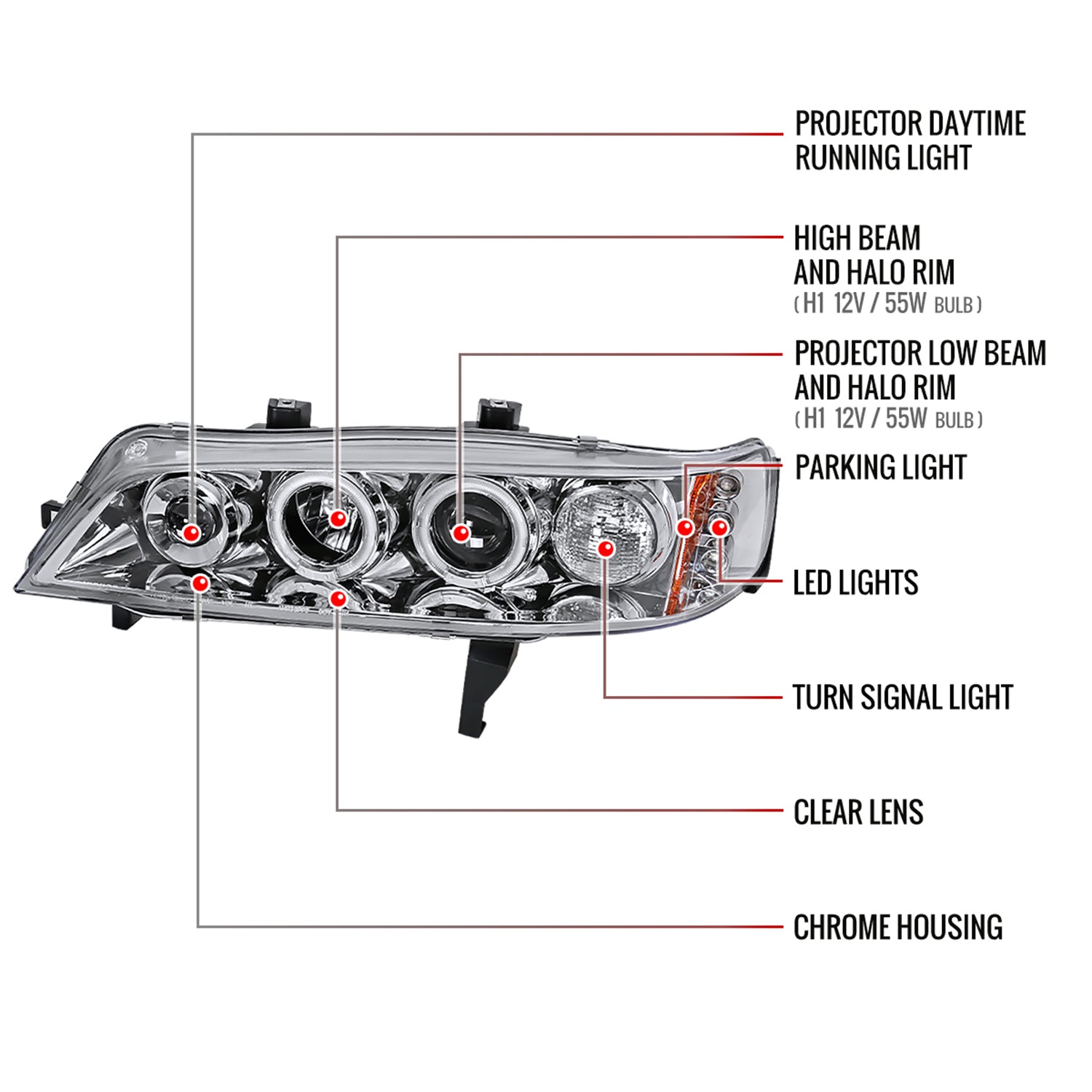 PROJECTOR DAYTIME RUNNING LIGHT

HIGH BEAM AND HALO RIM
( H1 12V / 55W BULB )

PROJECTOR LOW BEAM AND HALO RIM
( H1 12V / 55W BULB )

PARKING LIGHT

LED LIGHTS

TURN SIGNAL LIGHT

CLEAR LENS

CHROME HOUSING