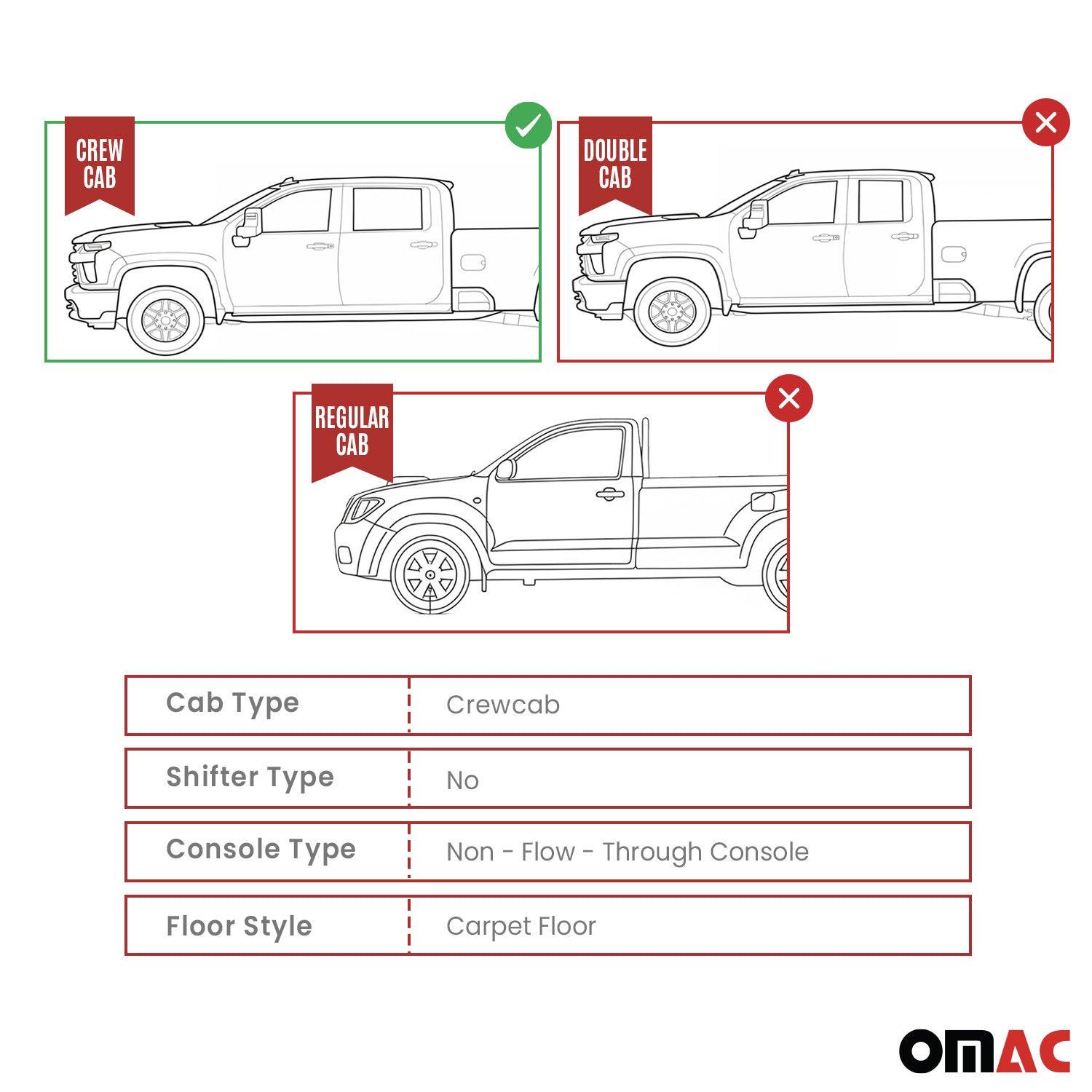 CREW CAB

DOUBLE CAB

REGULAR CAB

| Cab Type | Crewcab |
|---|---|
| Shifter Type | No |
| Console Type | Non - Flow - Through Console |
| Floor Style | Carpet Floor |

OMAC