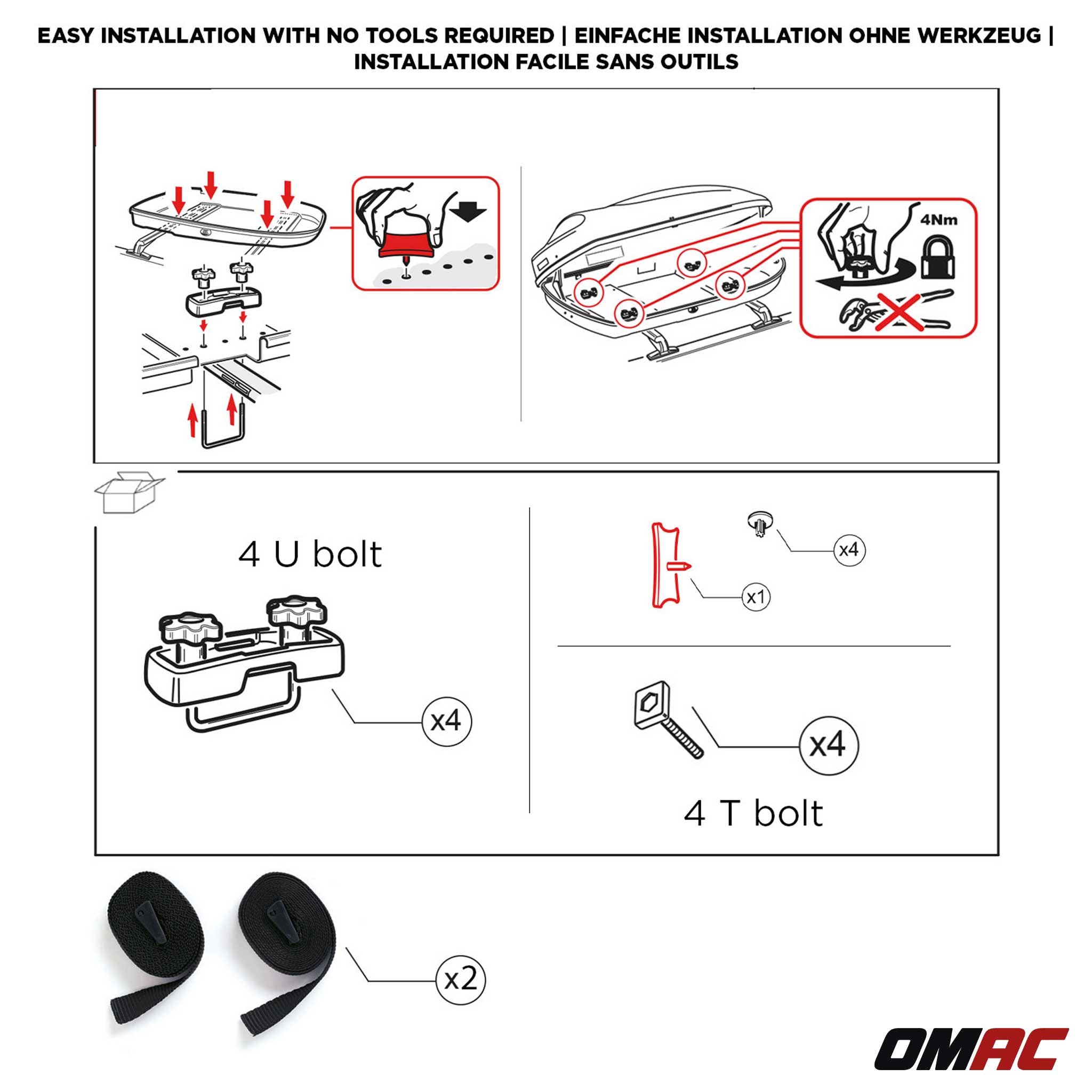 EASY INSTALLATION WITH NO TOOLS REQUIRED | EINFACHE INSTALLATION OHNE WERKZEUG | INSTALLATION FACILE SANS OUTILS

4Nm

4 U bolt

x4

x4

x1

x4

4 T bolt

x2

OMAC