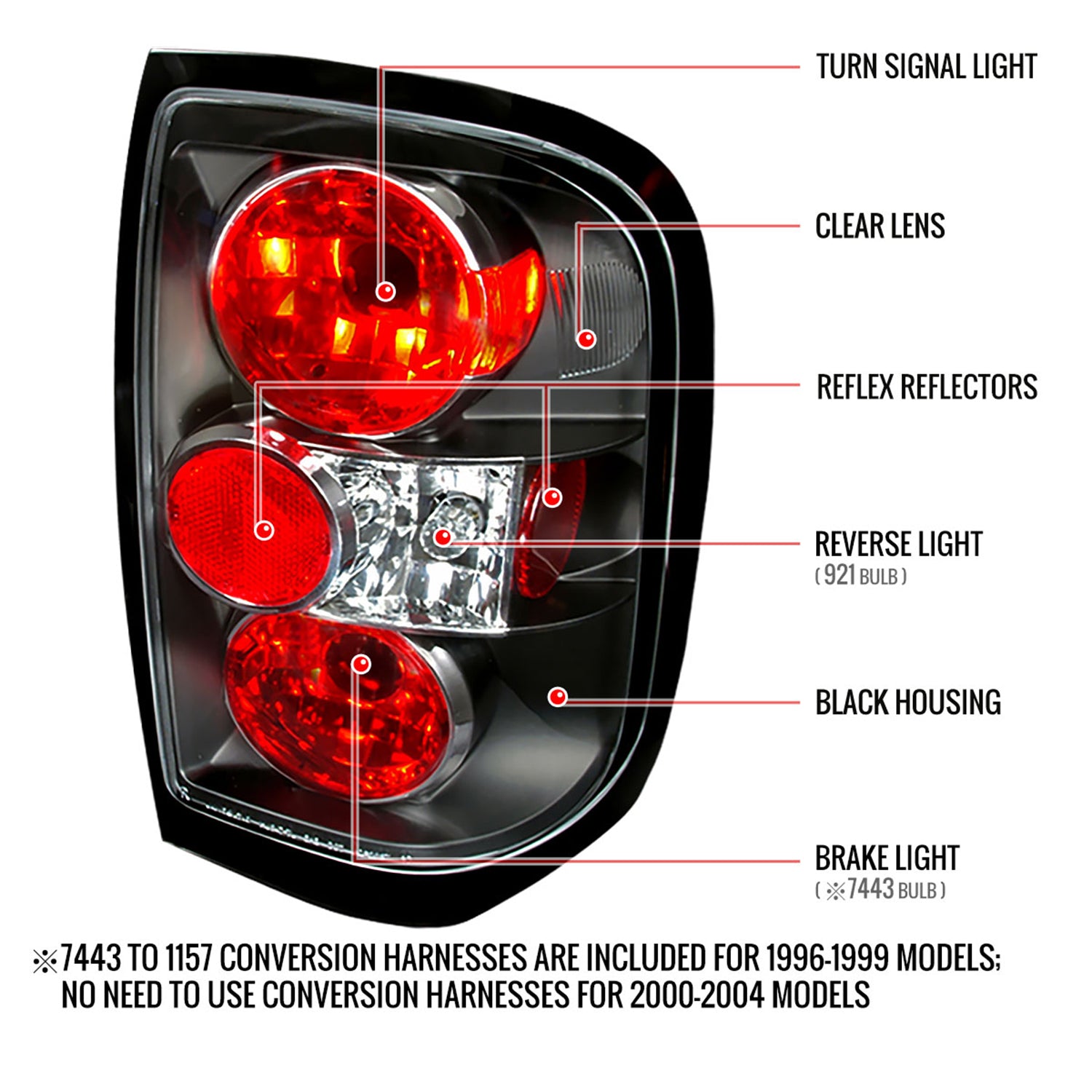 TURN SIGNAL LIGHT

CLEAR LENS

REFLEX REFLECTORS

REVERSE LIGHT
( 921 BULB )

BLACK HOUSING

BRAKE LIGHT
( ※7443 BULB )

※7443 TO 1157 CONVERSION HARNESSES ARE INCLUDED FOR 1996-1999 MODELS; NO NEED TO USE CONVERSION HARNESSES FOR 2000-2004 MODELS