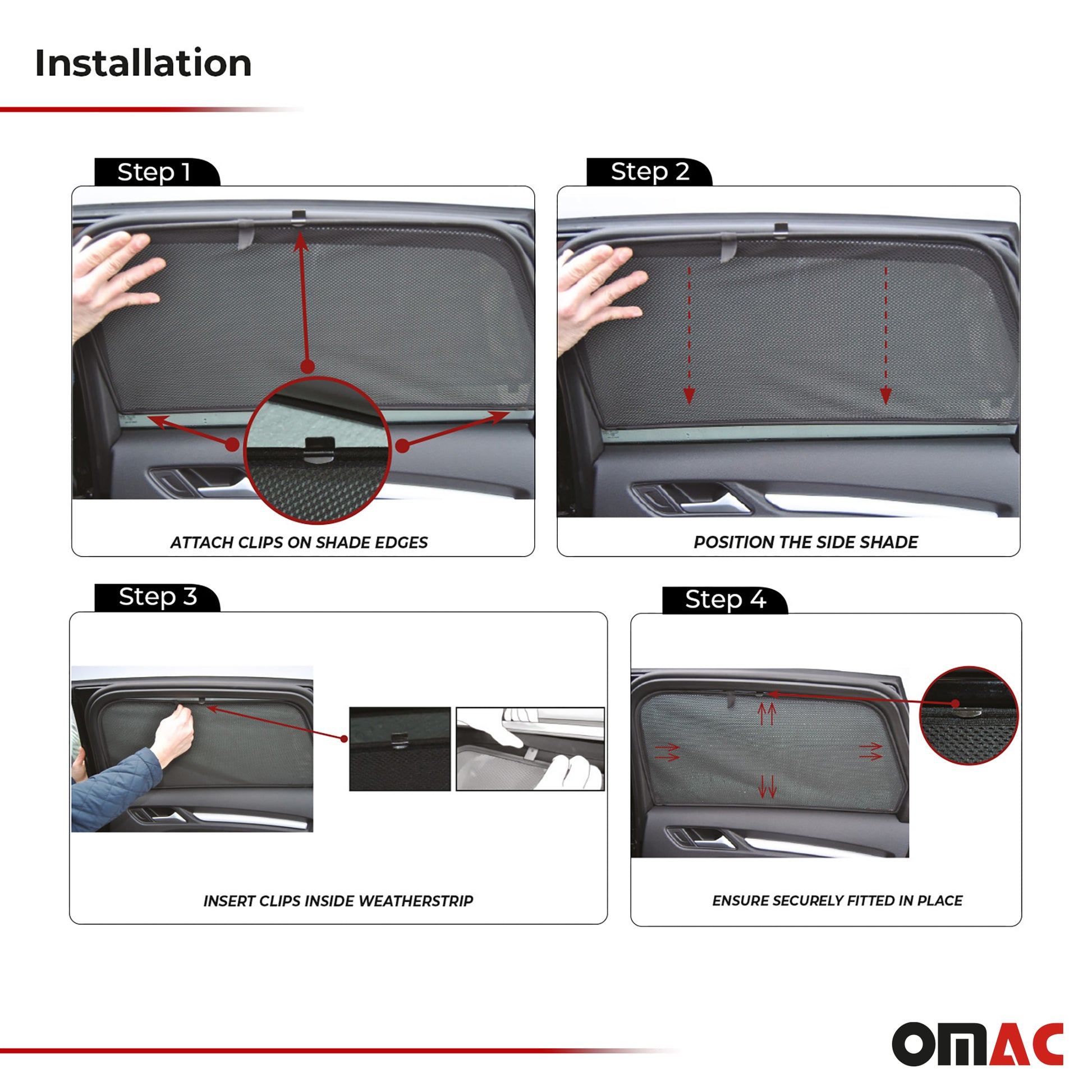 Installation

Step 1

ATTACH CLIPS ON SHADE EDGES

Step 2

POSITION THE SIDE SHADE

Step 3

INSERT CLIPS INSIDE WEATHERSTRIP

Step 4

ENSURE SECURELY FITTED IN PLACE

OMAC