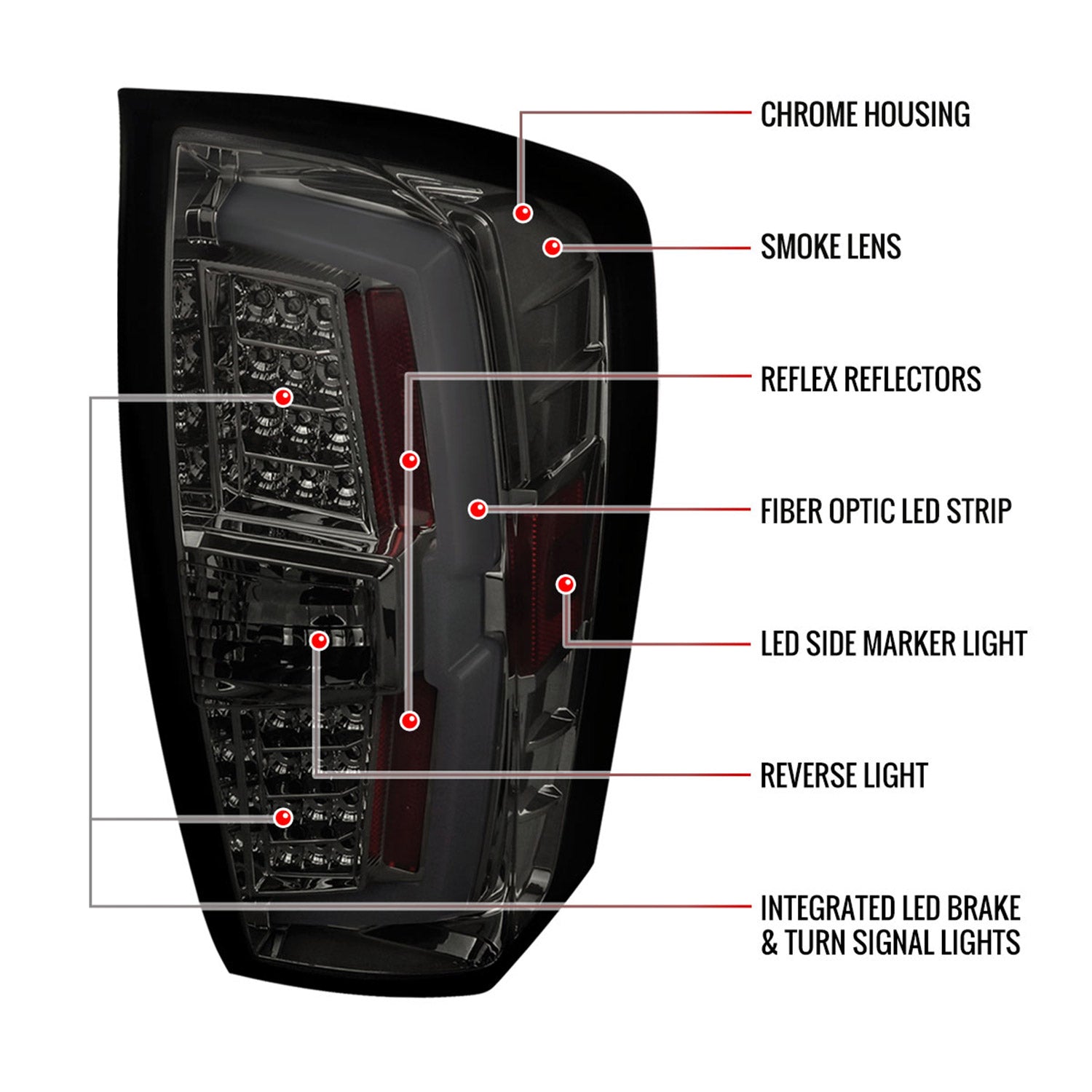 CHROME HOUSING

SMOKE LENS

REFLEX REFLECTORS

FIBER OPTIC LED STRIP

LED SIDE MARKER LIGHT

REVERSE LIGHT

INTEGRATED LED BRAKE & TURN SIGNAL LIGHTS