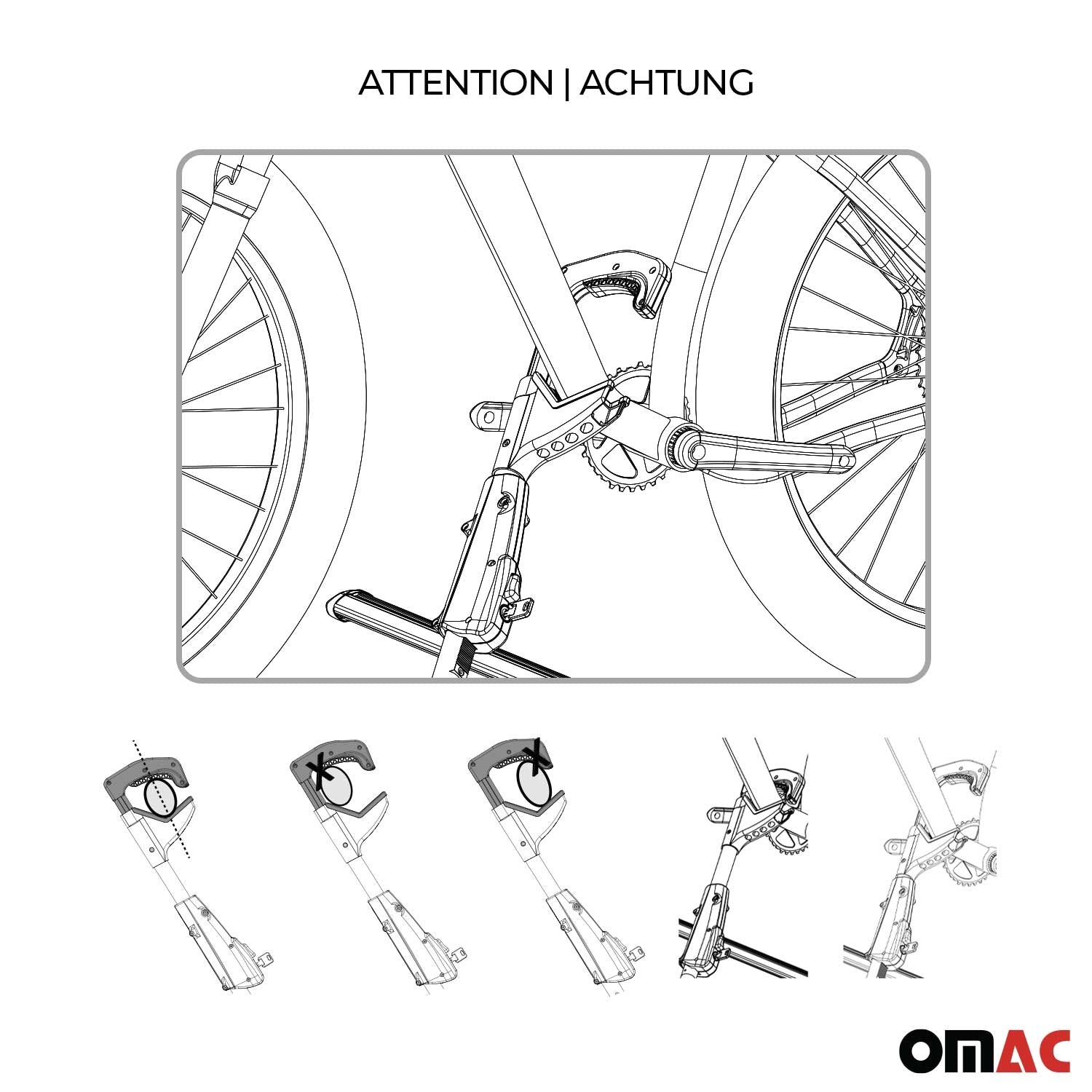 ATTENTION | ACHTUNG

OMAC