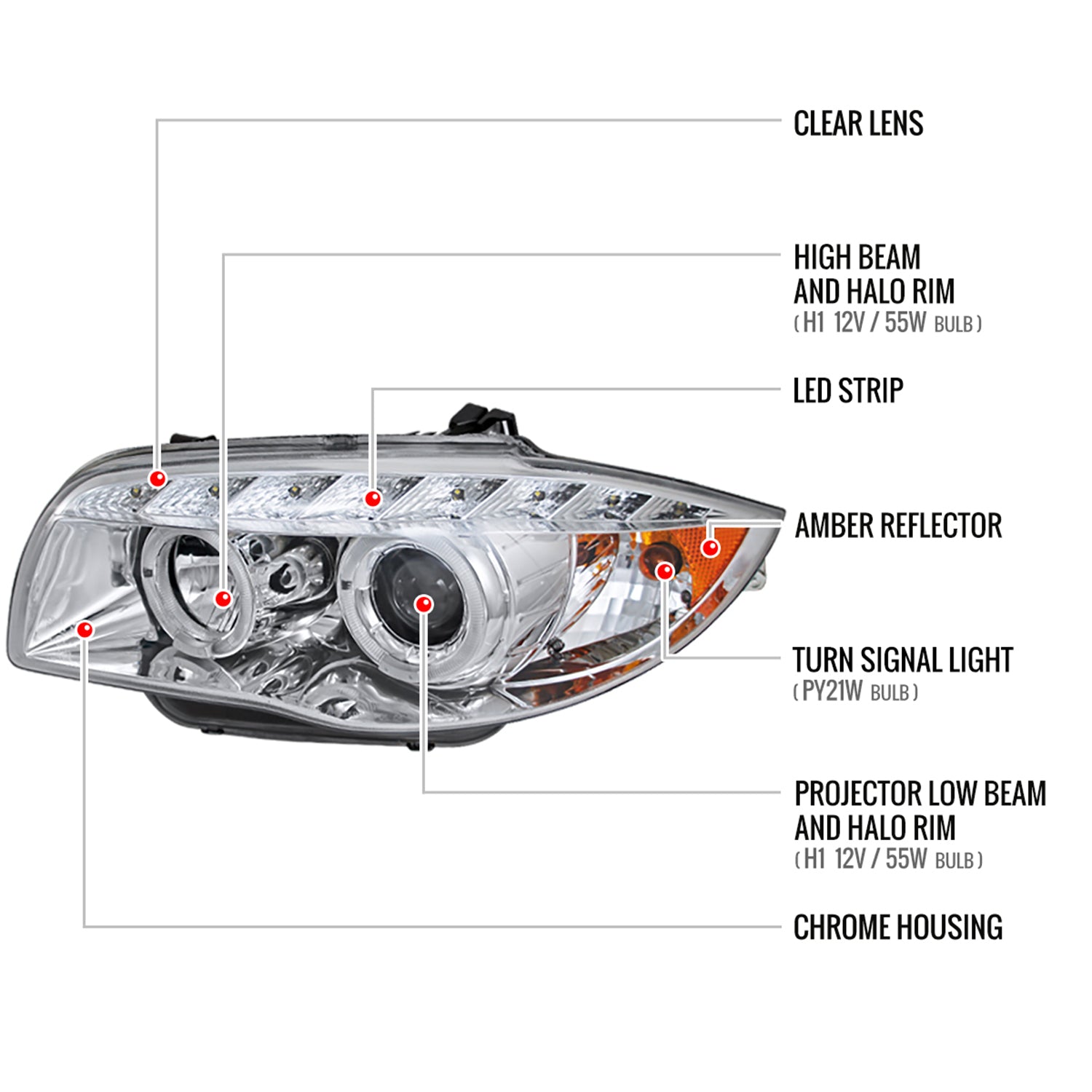 CLEAR LENS

HIGH BEAM
AND HALO RIM
( H1 12V / 55W BULB )

LED STRIP

AMBER REFLECTOR

TURN SIGNAL LIGHT
( PY21W BULB )

PROJECTOR LOW BEAM
AND HALO RIM
( H1 12V / 55W BULB )

CHROME HOUSING