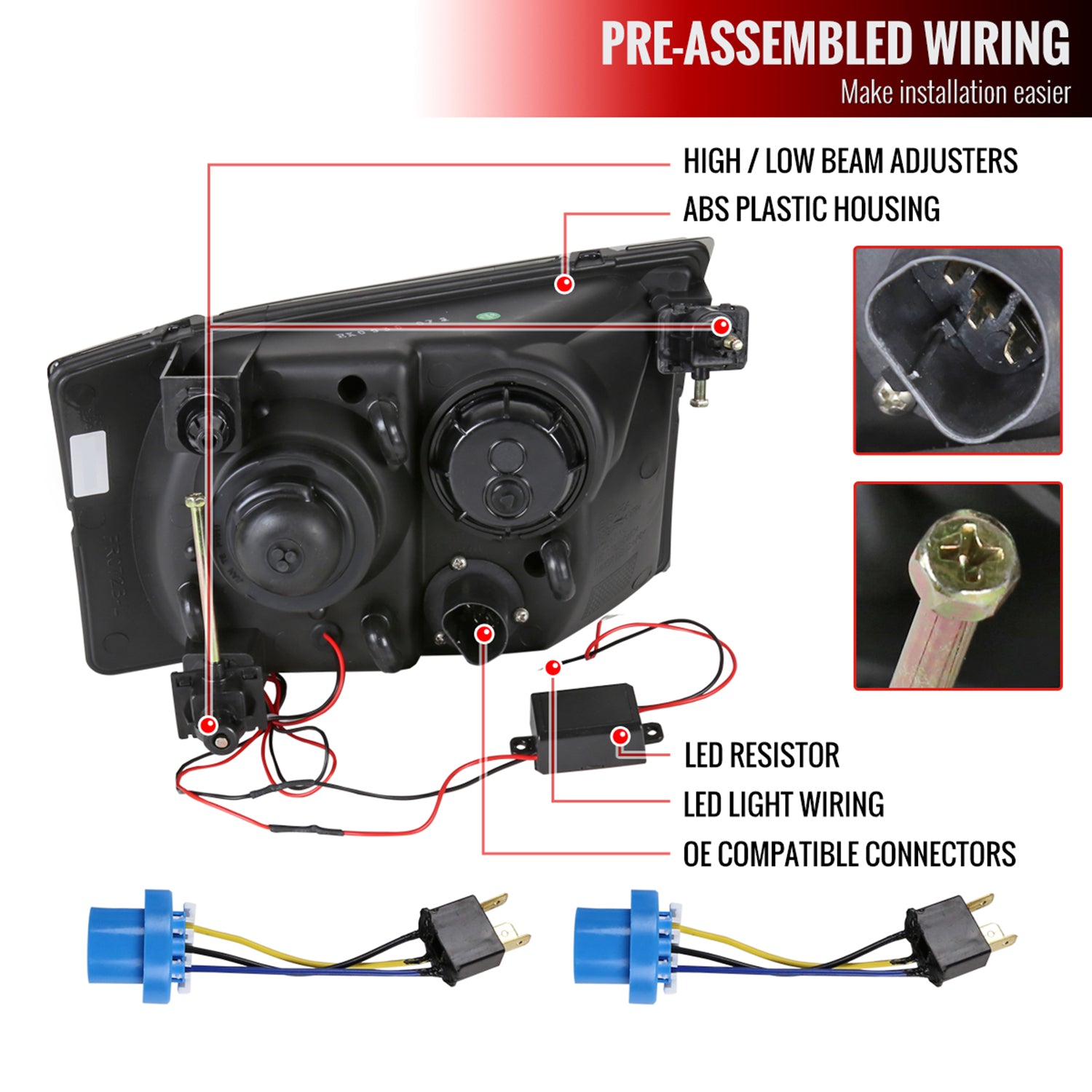 PRE-ASSEMBLED WIRING
Make installation easier

HIGH / LOW BEAM ADJUSTERS
ABS PLASTIC HOUSING

LED RESISTOR
LED LIGHT WIRING
OE COMPATIBLE CONNECTORS