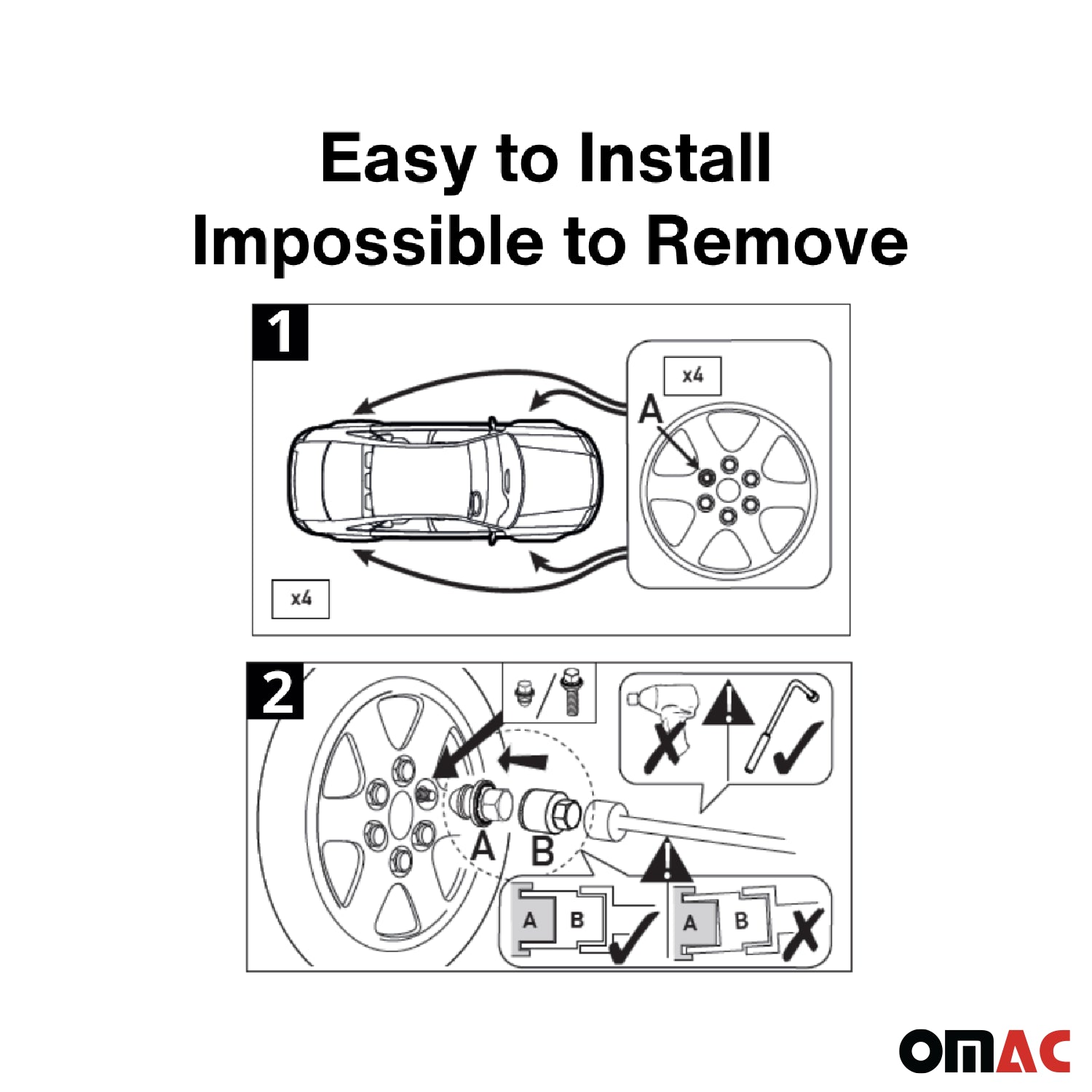 Easy to Install
Impossible to Remove

1

x4

A

x4

2

A

B

A B

A B

OMAC