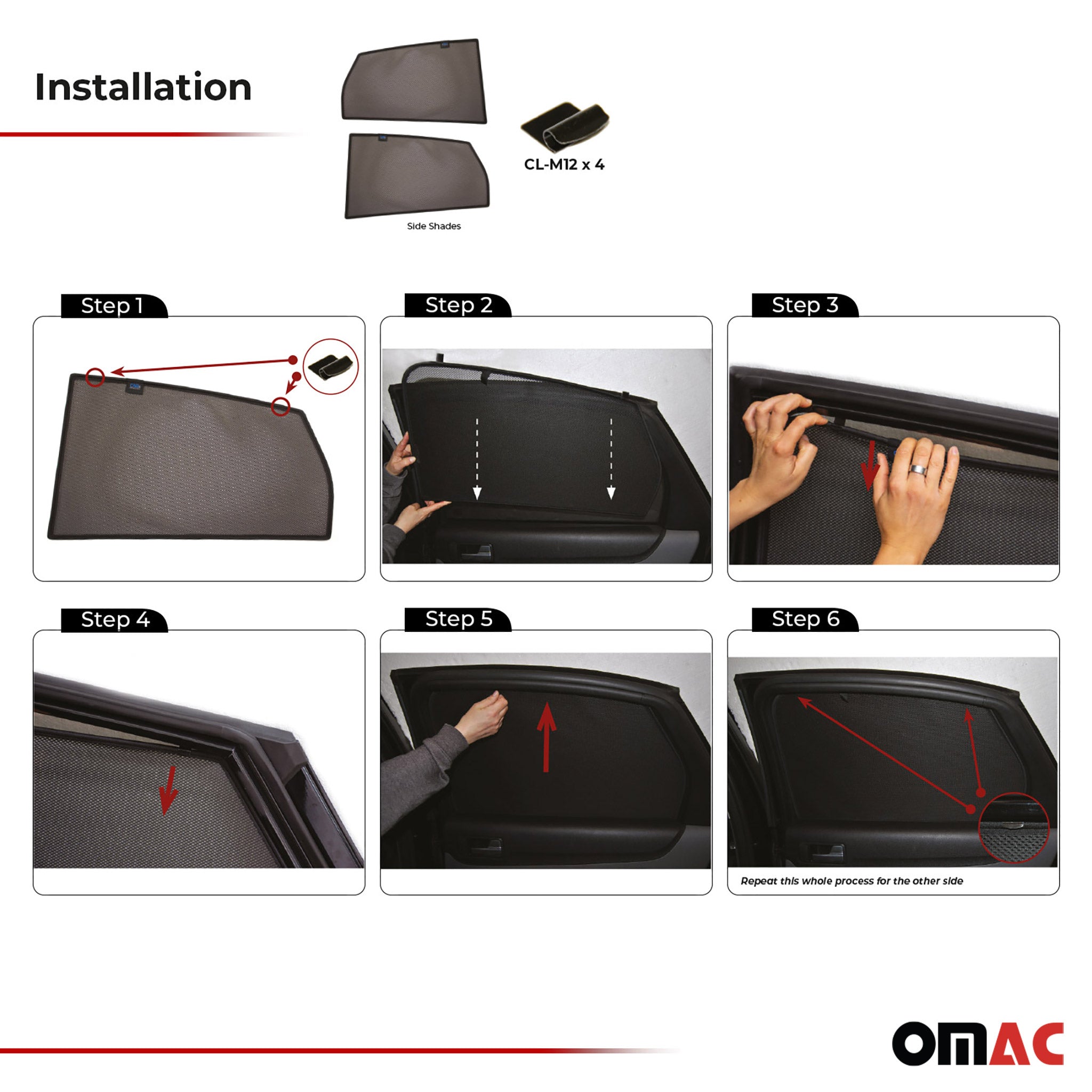 Installation

CL-M12 x 4

Side Shades

Step 1

Step 2

Step 3

Step 4

Step 5

Step 6

Repeat this whole process for the other side

OMAC