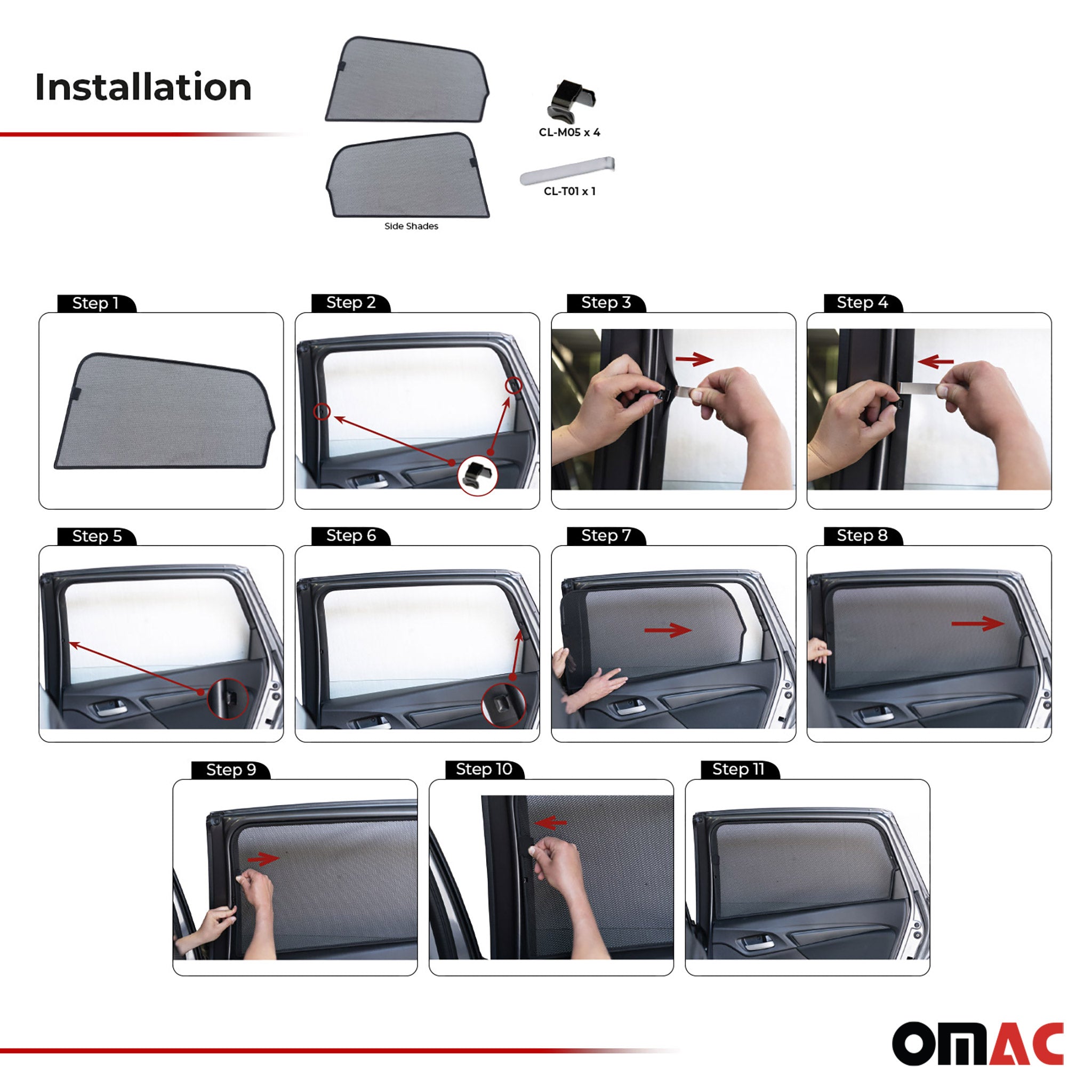 Installation

CL-M05 x 4

CL-T01 x 1

Side Shades

Step 1

Step 2

Step 3

Step 4

Step 5

Step 6

Step 7

Step 8

Step 9

Step 10

Step 11

OMAC