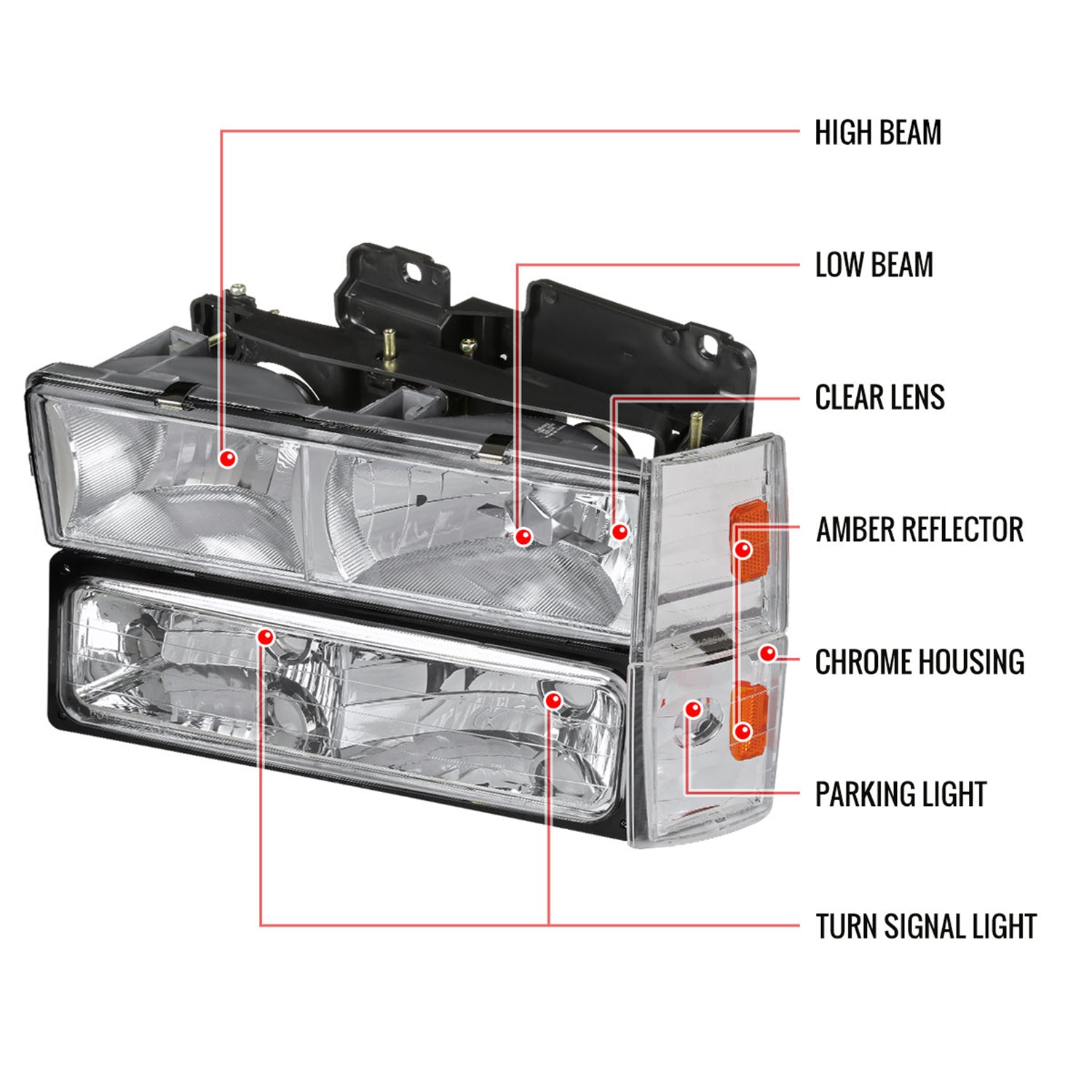 HIGH BEAM

LOW BEAM

CLEAR LENS

AMBER REFLECTOR

CHROME HOUSING

PARKING LIGHT

TURN SIGNAL LIGHT