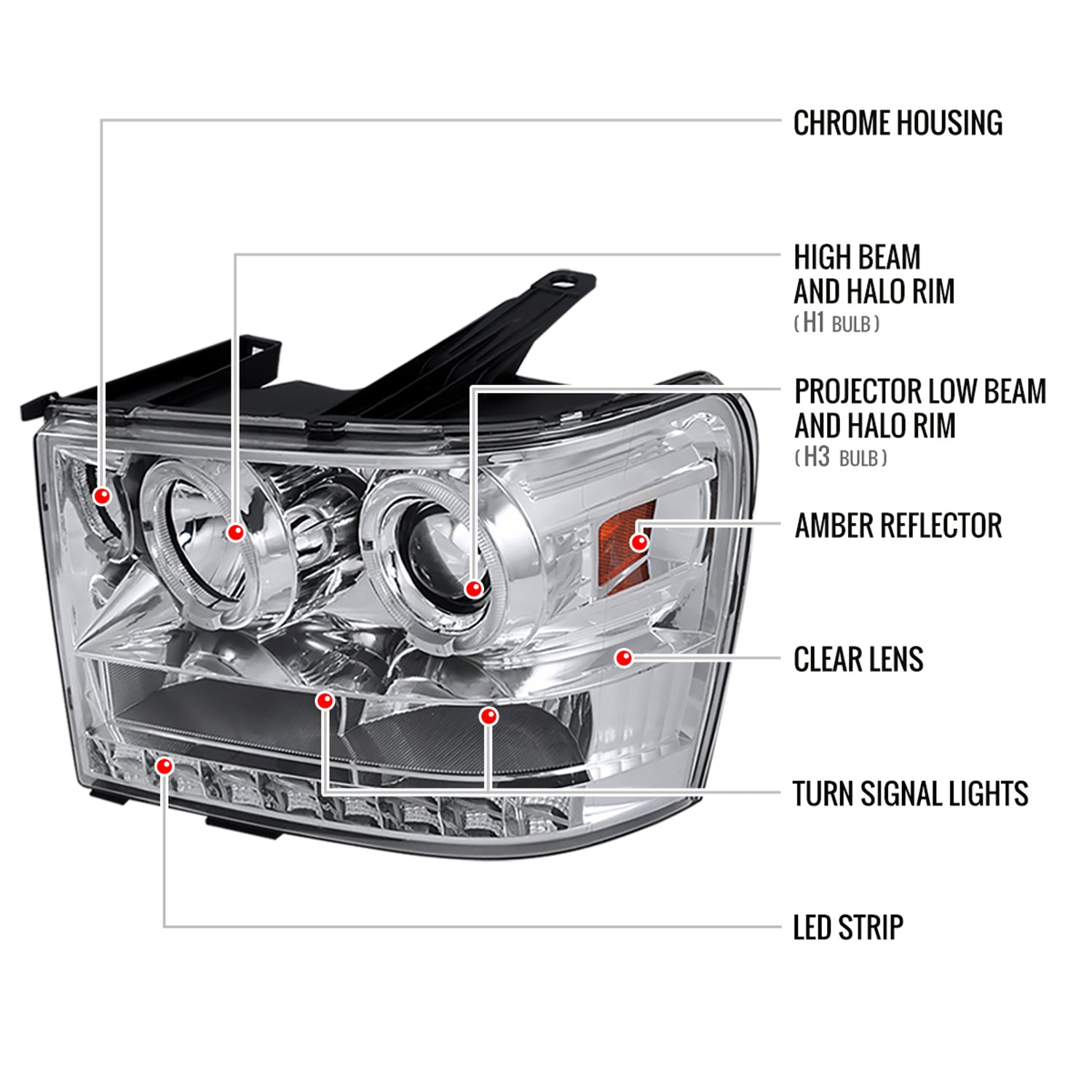 CHROME HOUSING

HIGH BEAM AND HALO RIM
( H1 BULB )

PROJECTOR LOW BEAM AND HALO RIM
( H3 BULB )

AMBER REFLECTOR

CLEAR LENS

TURN SIGNAL LIGHTS

LED STRIP