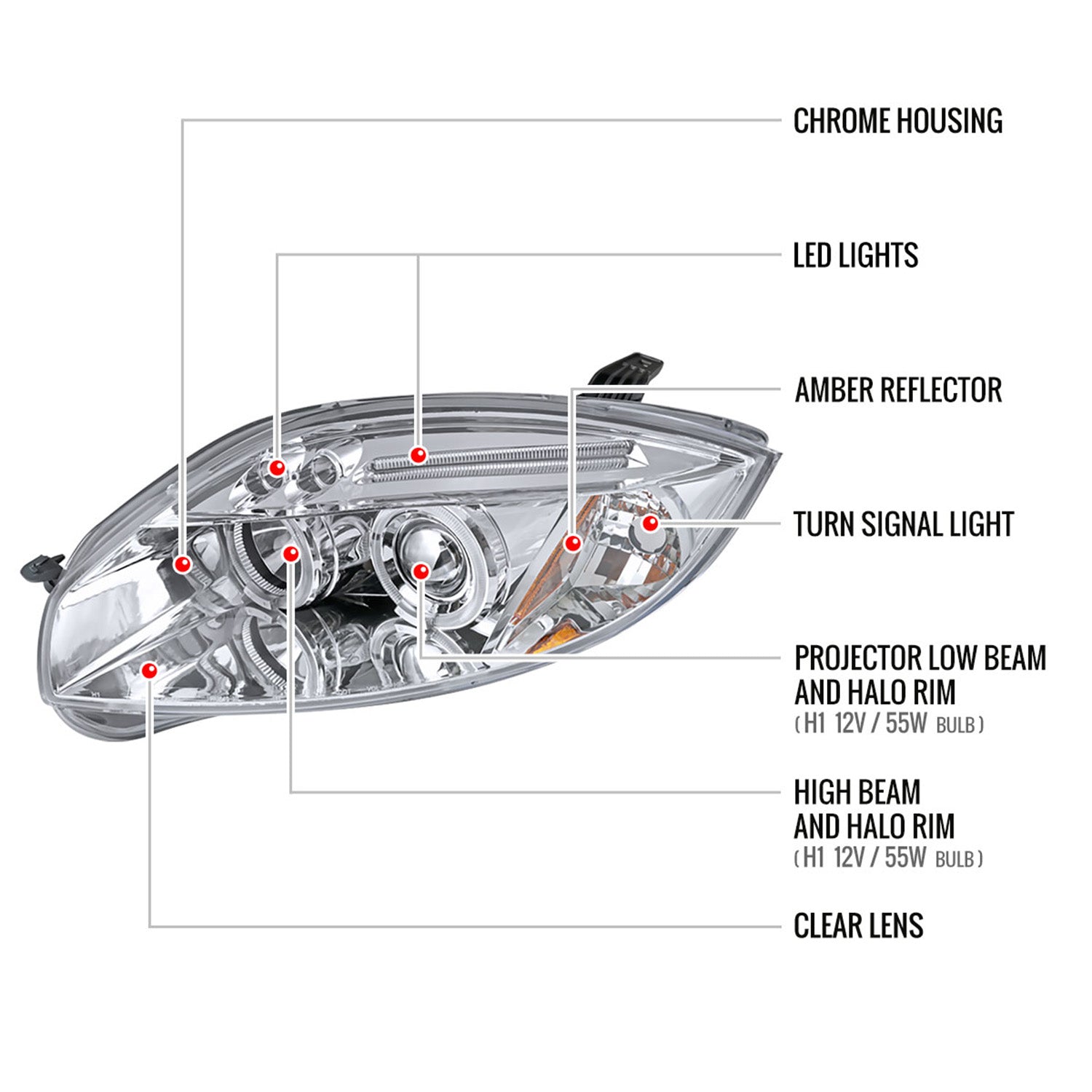 CHROME HOUSING

LED LIGHTS

AMBER REFLECTOR

TURN SIGNAL LIGHT

PROJECTOR LOW BEAM AND HALO RIM
( H1 12V / 55W BULB )

HIGH BEAM AND HALO RIM
( H1 12V / 55W BULB )

CLEAR LENS