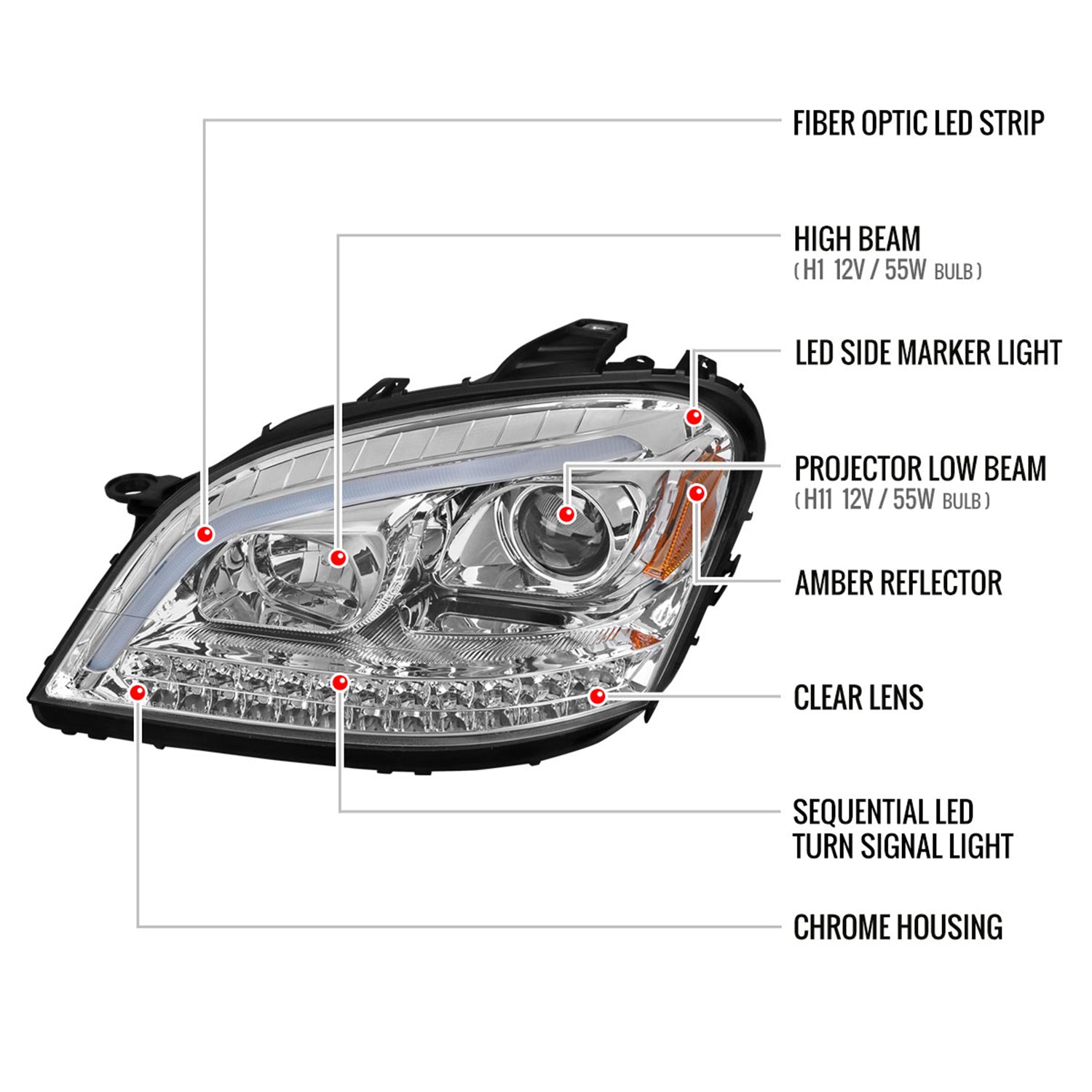 FIBER OPTIC LED STRIP

HIGH BEAM
( H1 12V / 55W BULB )

LED SIDE MARKER LIGHT

PROJECTOR LOW BEAM
( H11 12V / 55W BULB )

AMBER REFLECTOR

CLEAR LENS

SEQUENTIAL LED
TURN SIGNAL LIGHT

CHROME HOUSING