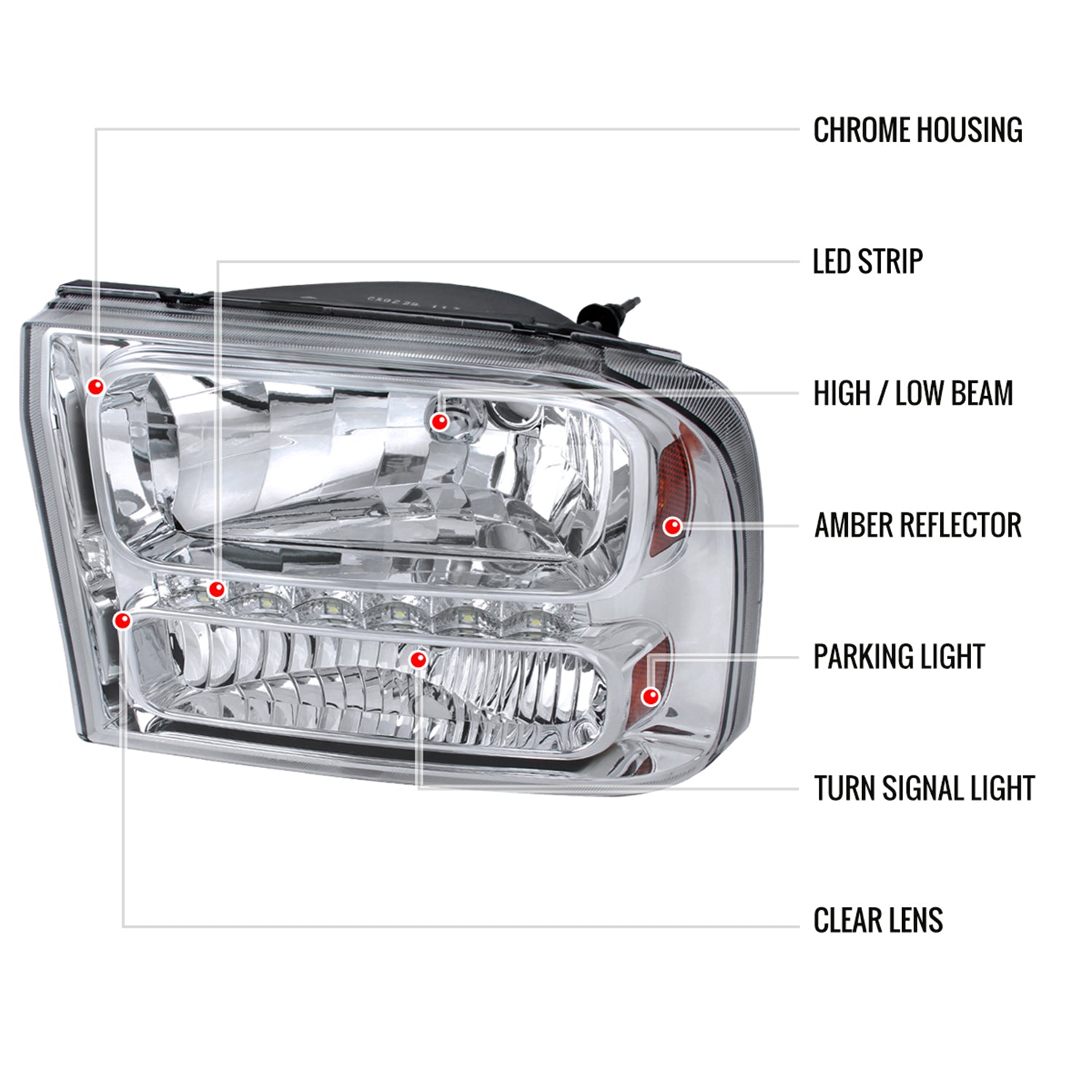 CHROME HOUSING

LED STRIP

HIGH / LOW BEAM

AMBER REFLECTOR

PARKING LIGHT

TURN SIGNAL LIGHT

CLEAR LENS