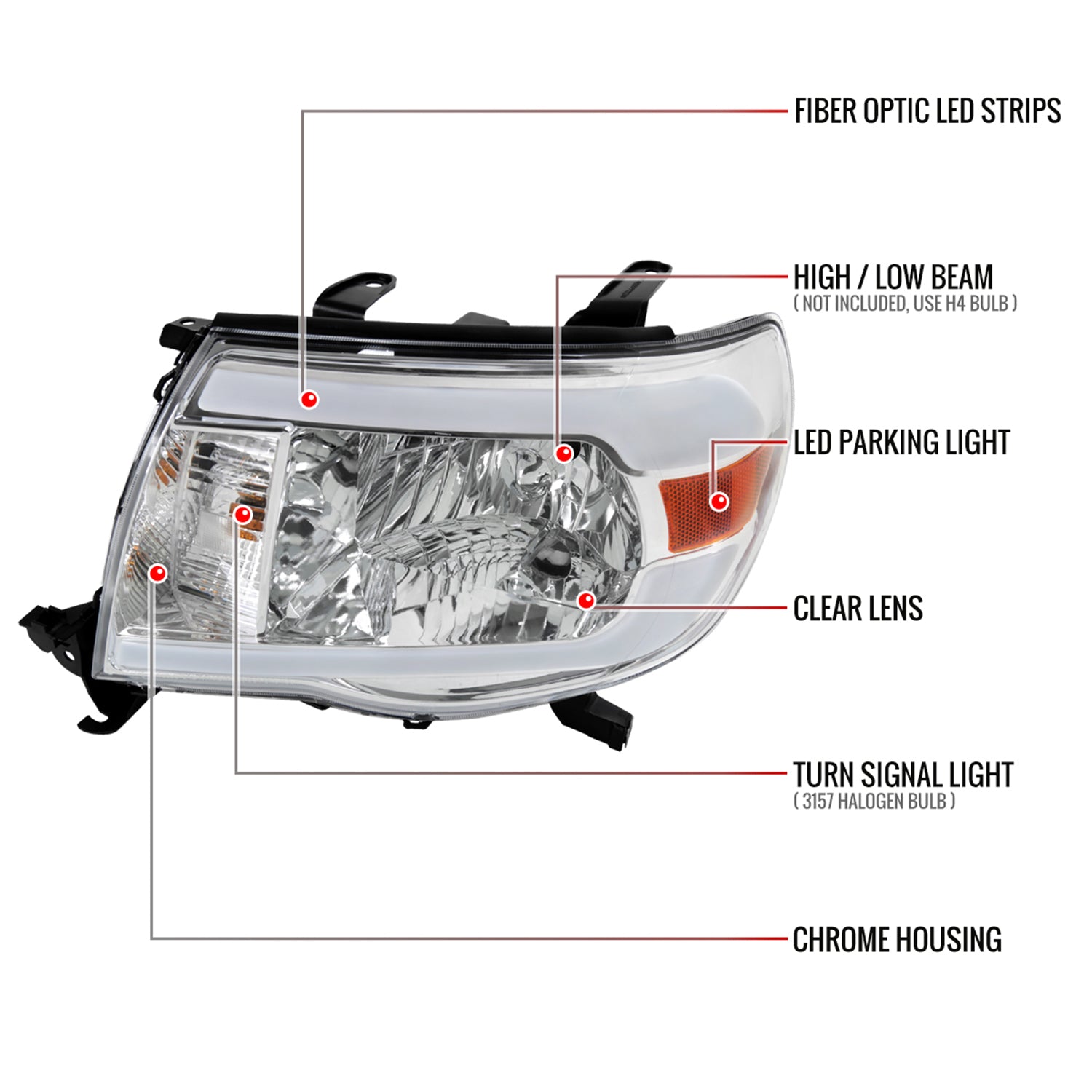 FIBER OPTIC LED STRIPS

HIGH / LOW BEAM
( NOT INCLUDED, USE H4 BULB )

LED PARKING LIGHT

CLEAR LENS

TURN SIGNAL LIGHT
( 3157 HALOGEN BULB )

CHROME HOUSING