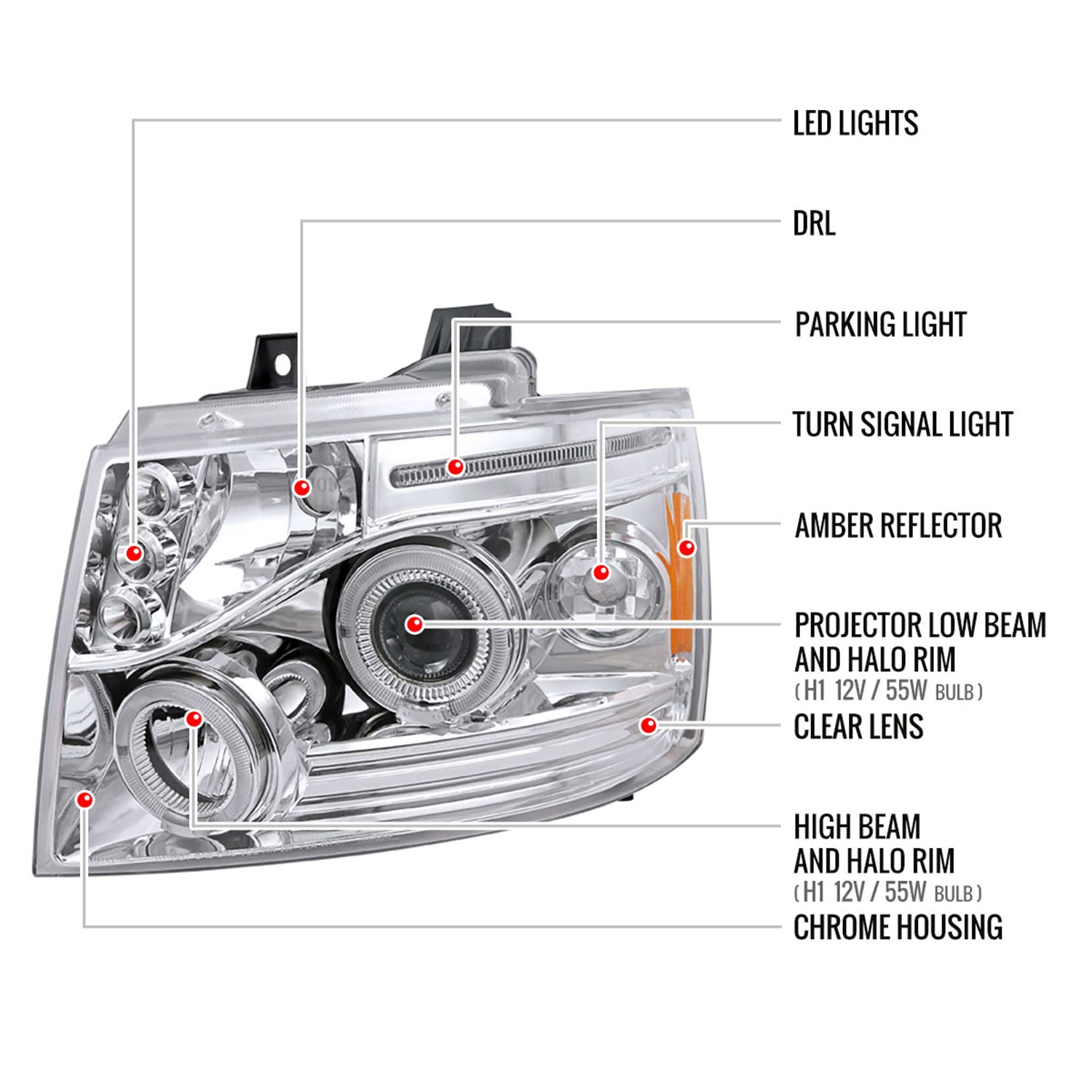 LED LIGHTS

DRL

PARKING LIGHT

TURN SIGNAL LIGHT

AMBER REFLECTOR

PROJECTOR LOW BEAM AND HALO RIM
( H1 12V / 55W BULB )

CLEAR LENS

HIGH BEAM AND HALO RIM
( H1 12V / 55W BULB )

CHROME HOUSING