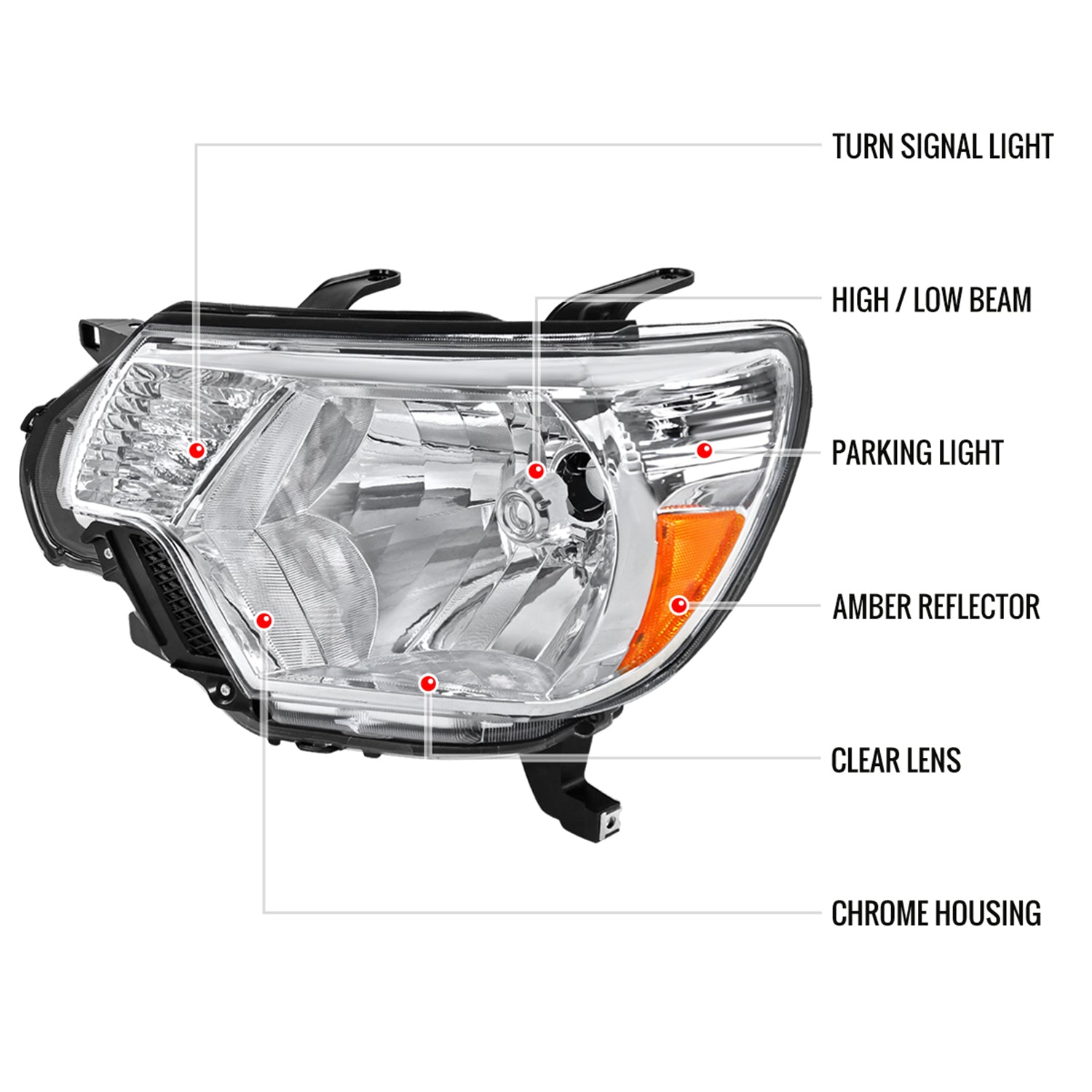 TURN SIGNAL LIGHT

HIGH / LOW BEAM

PARKING LIGHT

AMBER REFLECTOR

CLEAR LENS

CHROME HOUSING