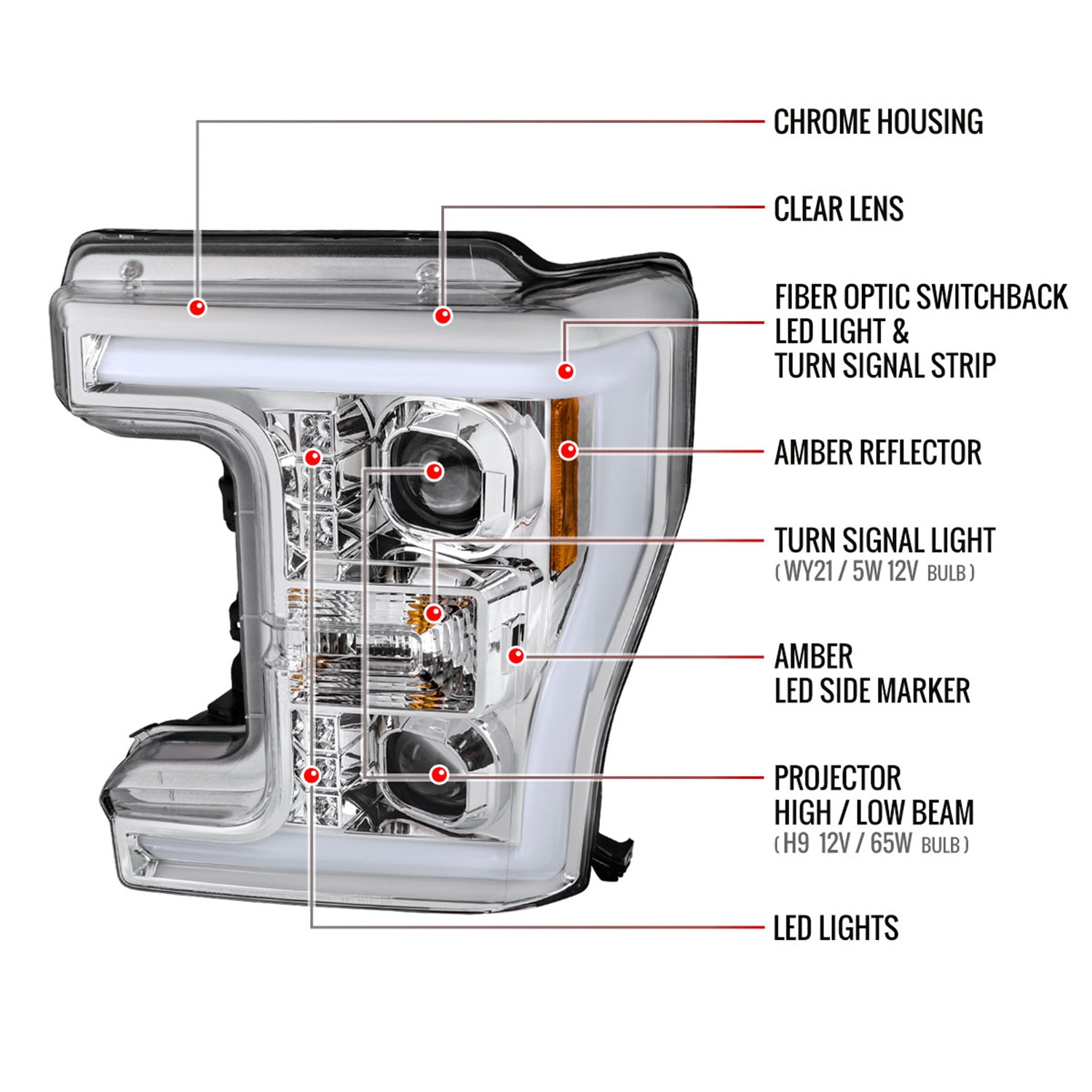 CHROME HOUSING

CLEAR LENS

FIBER OPTIC SWITCHBACK LED LIGHT & TURN SIGNAL STRIP

AMBER REFLECTOR

TURN SIGNAL LIGHT
( WY21 / 5W 12V BULB )

AMBER
LED SIDE MARKER

PROJECTOR
HIGH / LOW BEAM
( H9 12V / 65W BULB )

LED LIGHTS