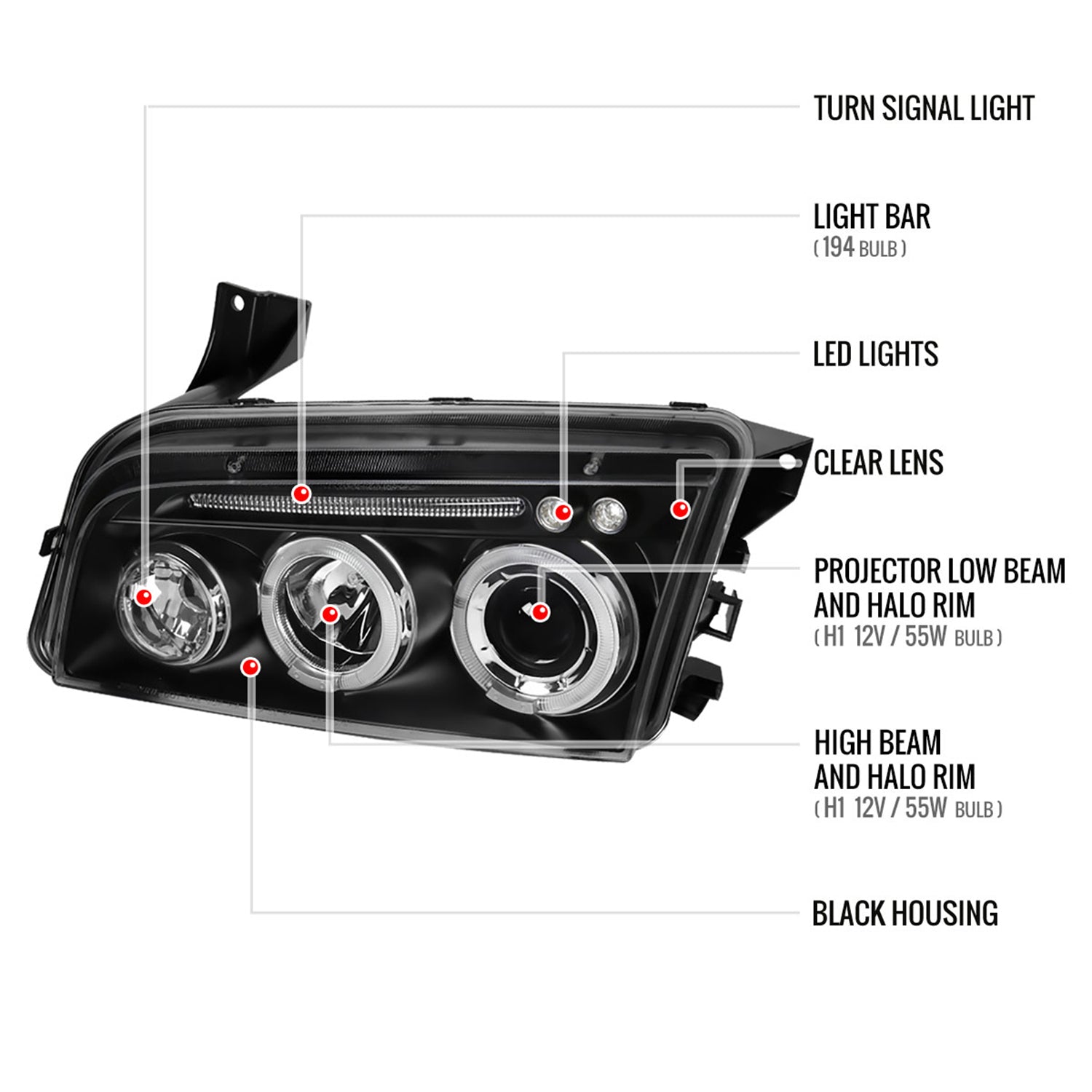 TURN SIGNAL LIGHT

LIGHT BAR
( 194 BULB )

LED LIGHTS

CLEAR LENS

PROJECTOR LOW BEAM AND HALO RIM
( H1 12V / 55W BULB )

HIGH BEAM AND HALO RIM
( H1 12V / 55W BULB )

BLACK HOUSING