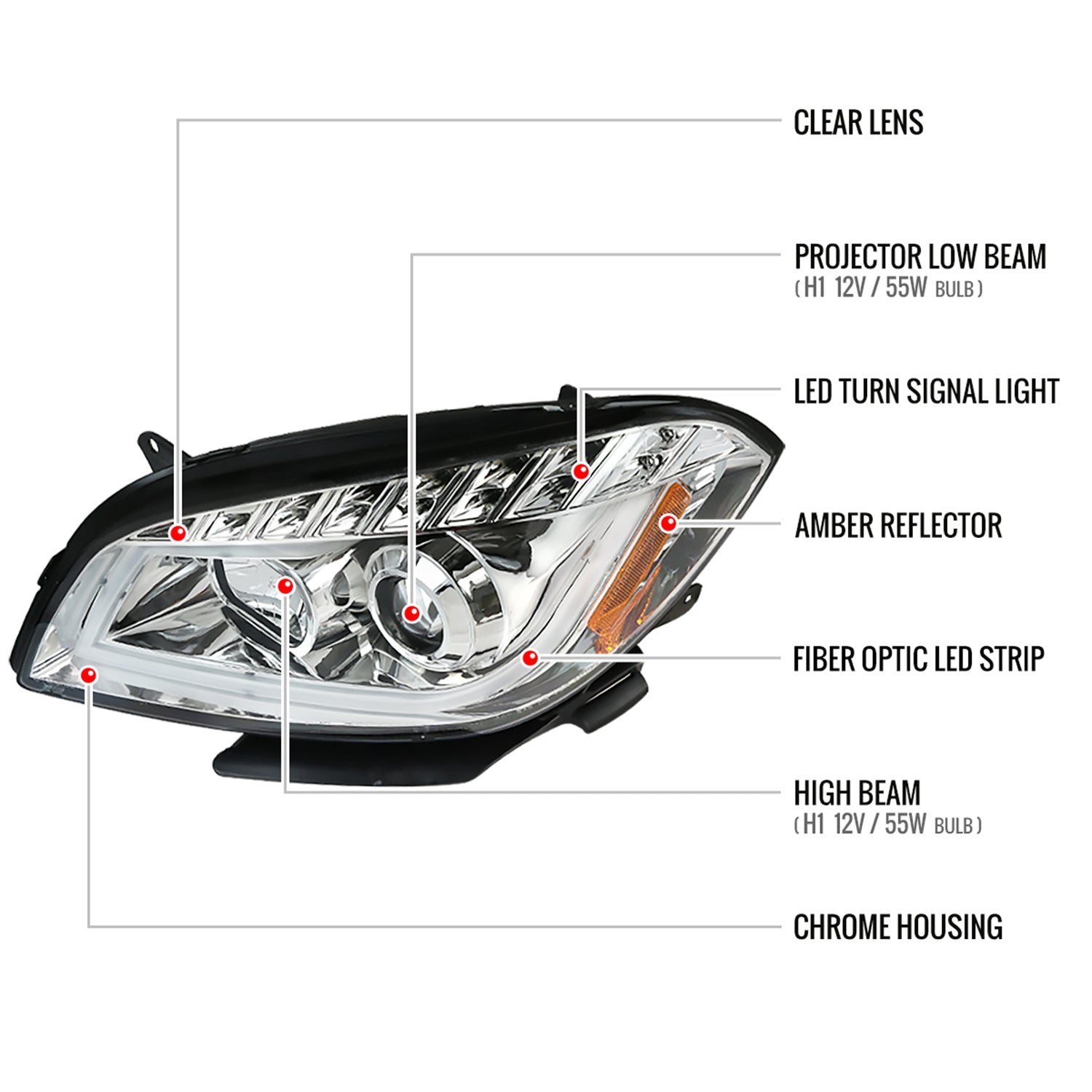 CLEAR LENS

PROJECTOR LOW BEAM
( H1 12V / 55W BULB )

LED TURN SIGNAL LIGHT

AMBER REFLECTOR

FIBER OPTIC LED STRIP

HIGH BEAM
( H1 12V / 55W BULB )

CHROME HOUSING