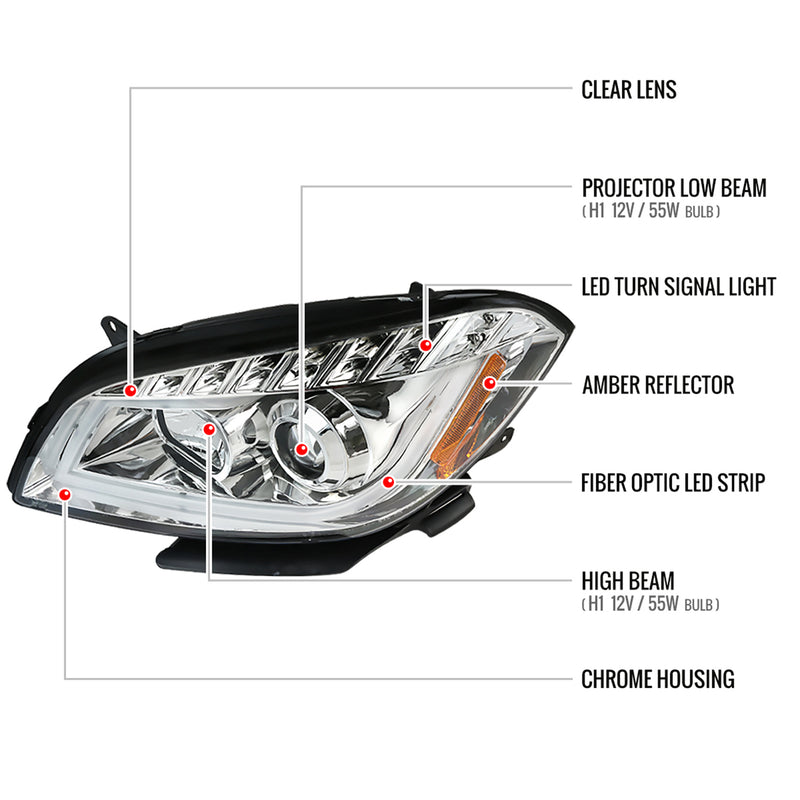 CLEAR LENS

PROJECTOR LOW BEAM
( H1 12V / 55W BULB )

LED TURN SIGNAL LIGHT

AMBER REFLECTOR

FIBER OPTIC LED STRIP

HIGH BEAM
( H1 12V / 55W BULB )

CHROME HOUSING