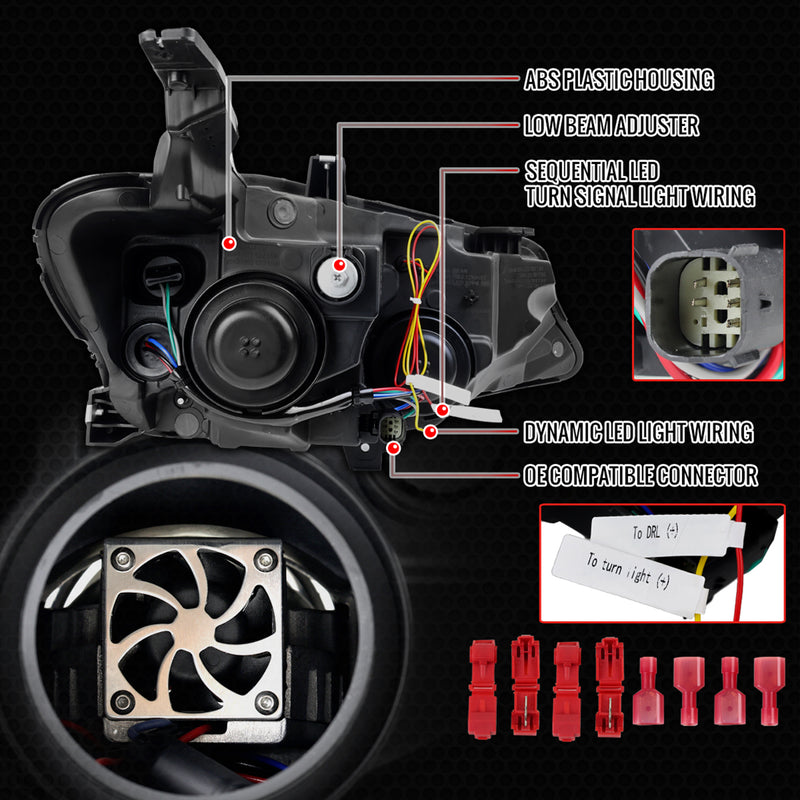 ABS PLASTIC HOUSING

LOW BEAM ADJUSTER

SEQUENTIAL LED TURN SIGNAL LIGHT WIRING

DYNAMIC LED LIGHT WIRING

OE COMPATIBLE CONNECTOR

To DRL (+)

To turn light (+)