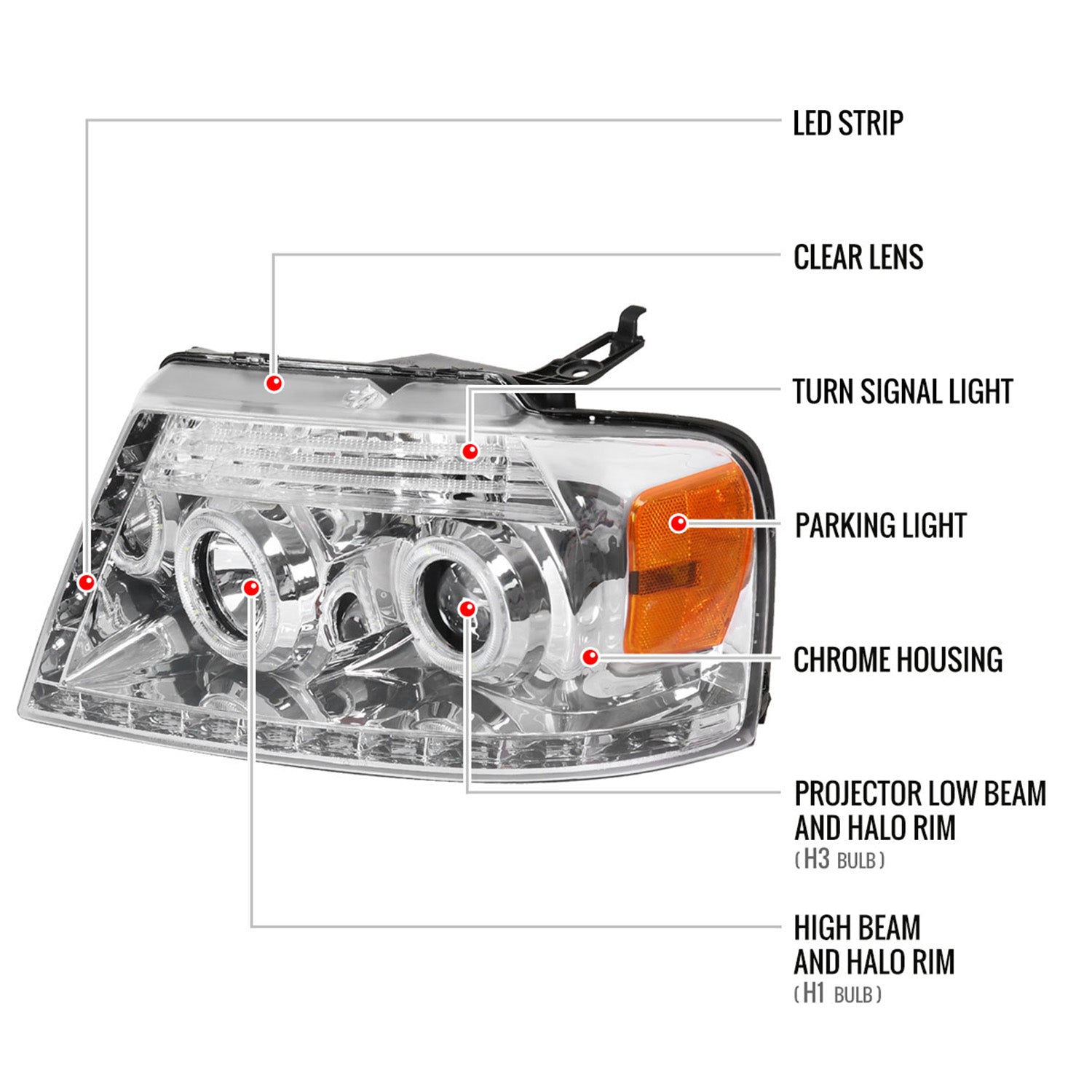 LED STRIP

CLEAR LENS

TURN SIGNAL LIGHT

PARKING LIGHT

CHROME HOUSING

PROJECTOR LOW BEAM AND HALO RIM
( H3 BULB )

HIGH BEAM AND HALO RIM
( H1 BULB )