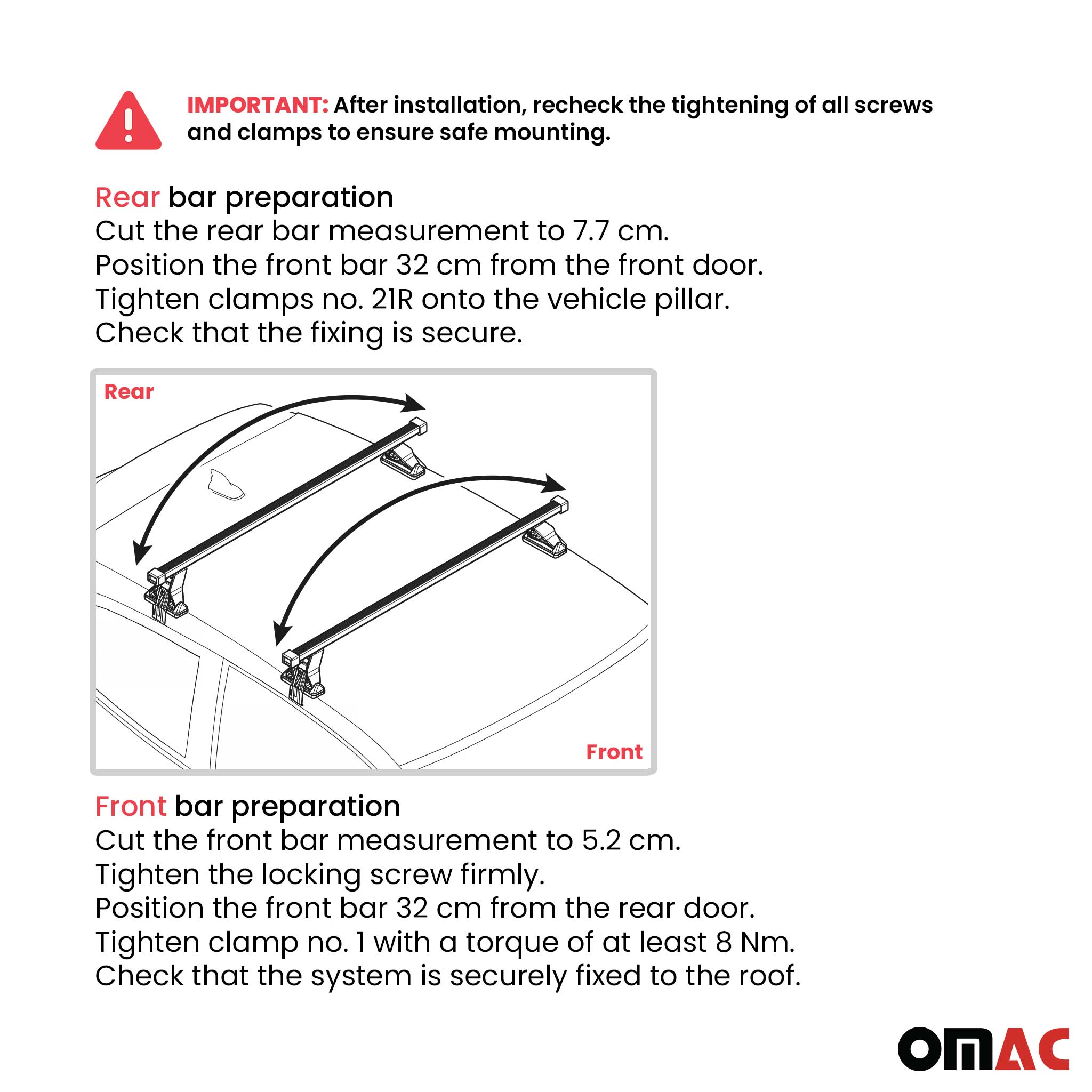 IMPORTANT: After installation, recheck the tightening of all screws and clamps to ensure safe mounting.

Rear bar preparation
Cut the rear bar measurement to 7.7 cm.
Position the front bar 32 cm from the front door.
Tighten clamps no. 21R onto the vehicle pillar.
Check that the fixing is secure.

Rear

Front

Front bar preparation
Cut the front bar measurement to 5.2 cm.
Tighten the locking screw firmly.
Position the front bar 32 cm from the rear door.
Tighten clamp no. 1 with a torque of at least 8 Nm.
Check that the system is securely fixed to the roof.

OMAC