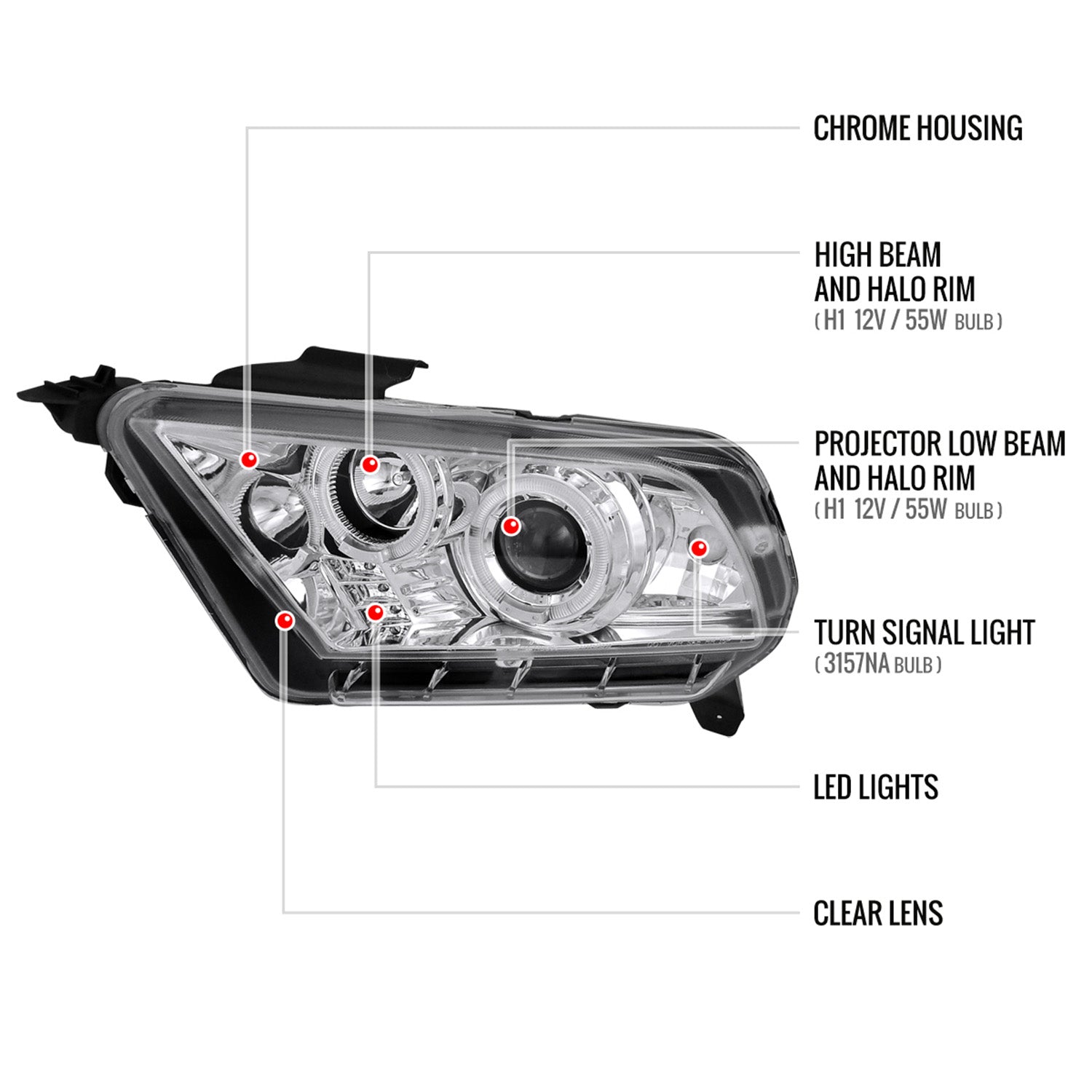 CHROME HOUSING

HIGH BEAM
AND HALO RIM
( H1 12V / 55W BULB )

PROJECTOR LOW BEAM
AND HALO RIM
( H1 12V / 55W BULB )

TURN SIGNAL LIGHT
( 3157NA BULB )

LED LIGHTS

CLEAR LENS