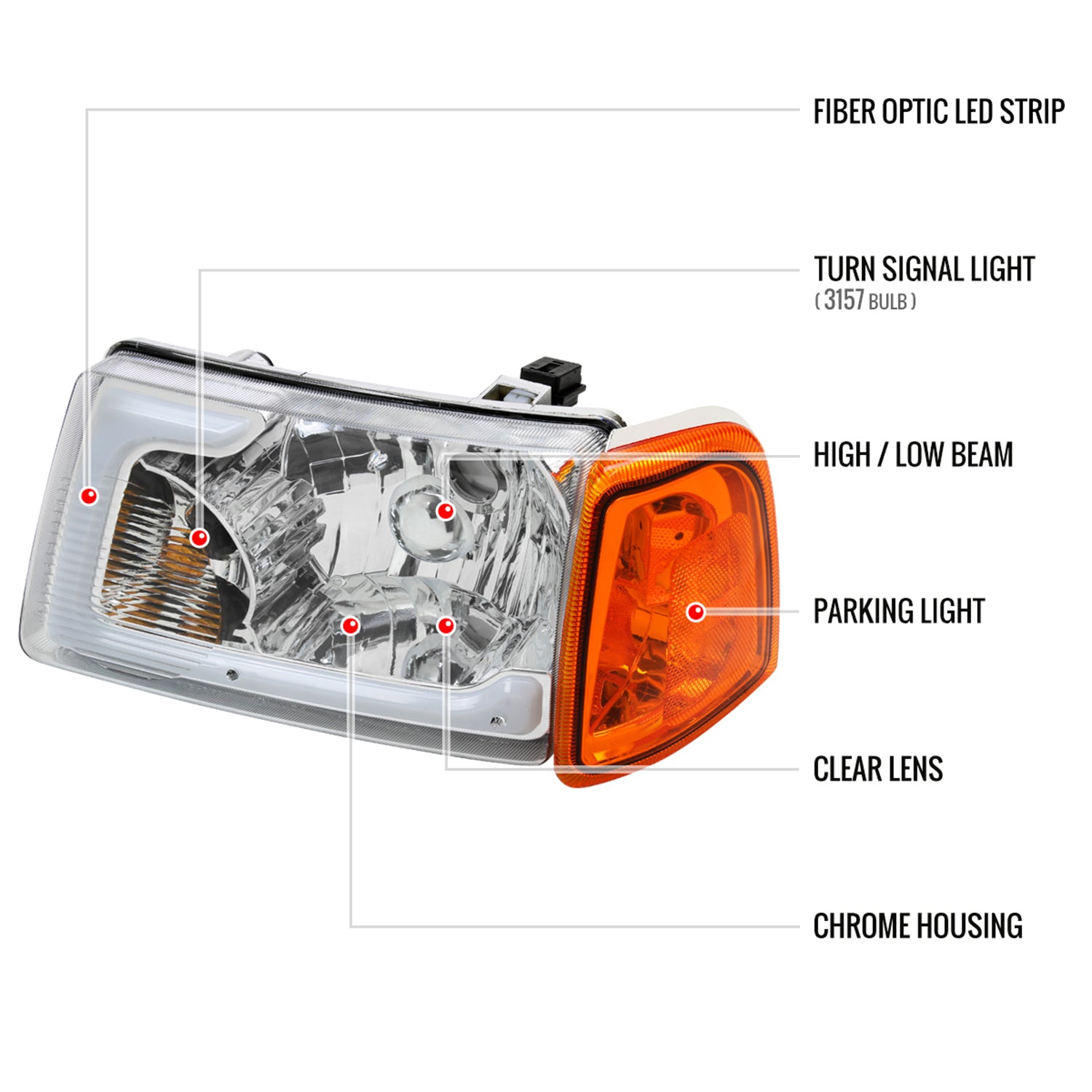 FIBER OPTIC LED STRIP

TURN SIGNAL LIGHT
( 3157 BULB )

HIGH / LOW BEAM

PARKING LIGHT

CLEAR LENS

CHROME HOUSING