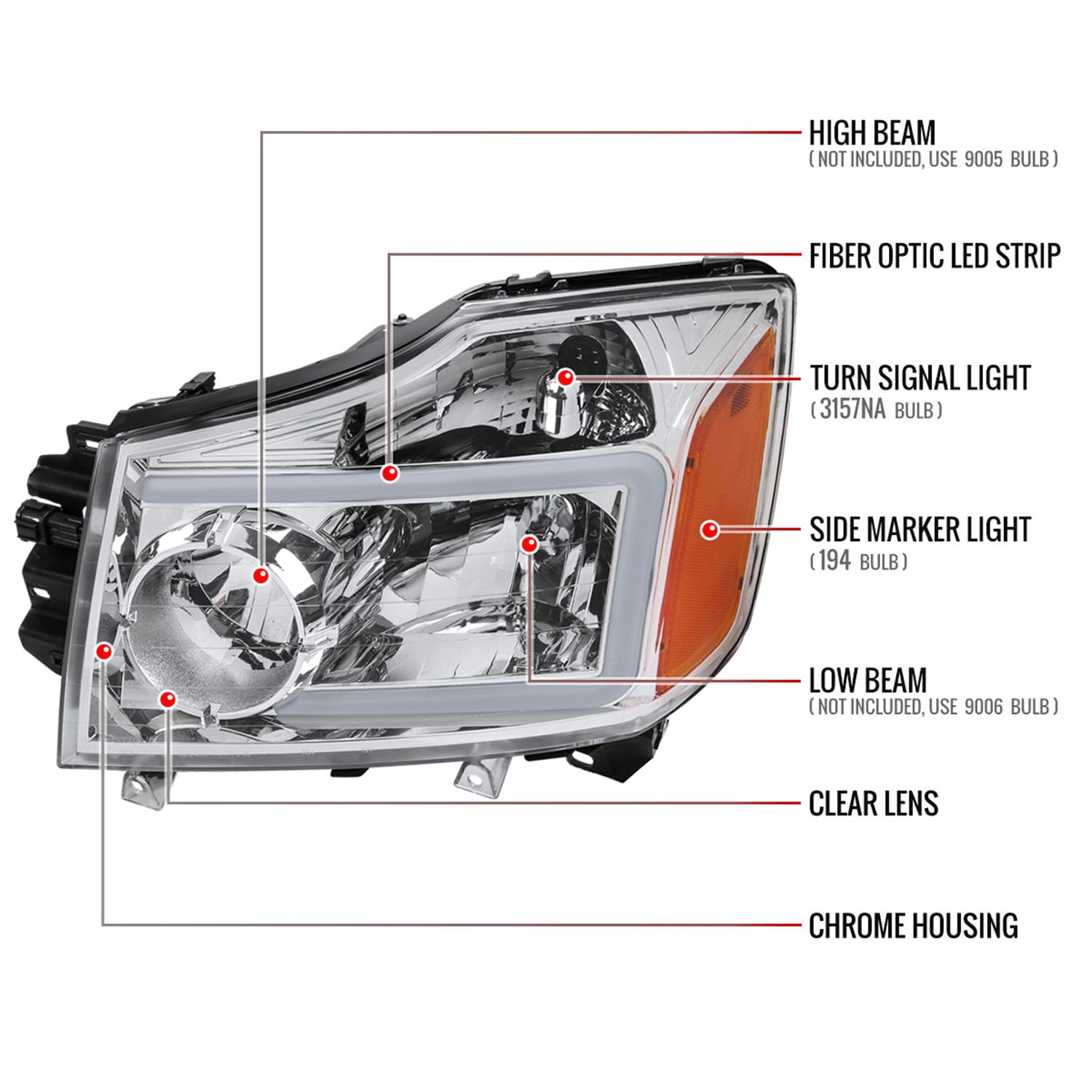 HIGH BEAM
( NOT INCLUDED, USE 9005 BULB )

FIBER OPTIC LED STRIP

TURN SIGNAL LIGHT
( 3157NA BULB )

SIDE MARKER LIGHT
( 194 BULB )

LOW BEAM
( NOT INCLUDED, USE 9006 BULB )

CLEAR LENS

CHROME HOUSING