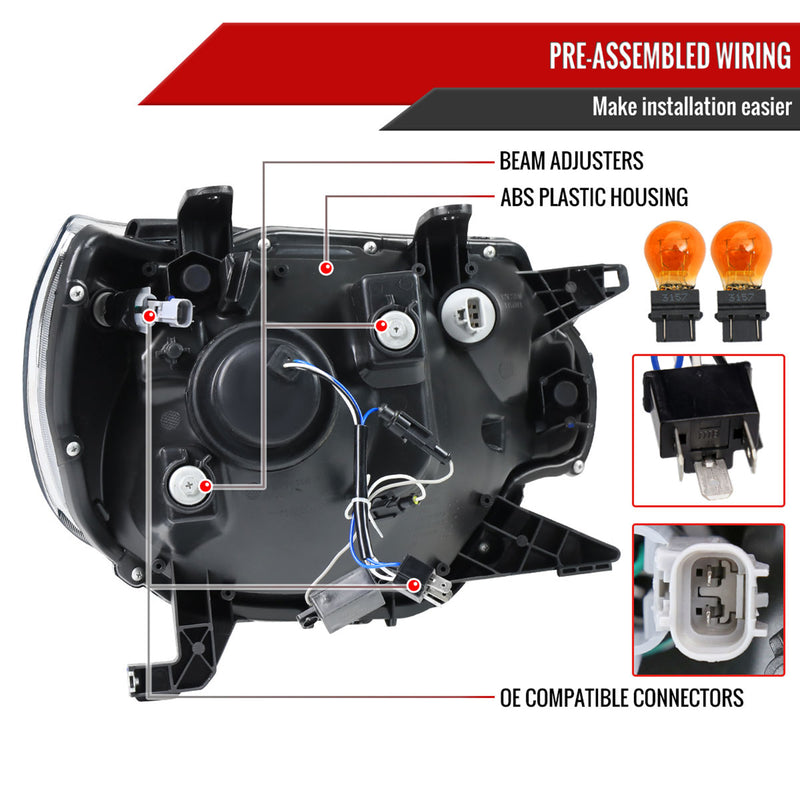 PRE-ASSEMBLED WIRING
Make installation easier

BEAM ADJUSTERS
ABS PLASTIC HOUSING

3157
3157

OE COMPATIBLE CONNECTORS