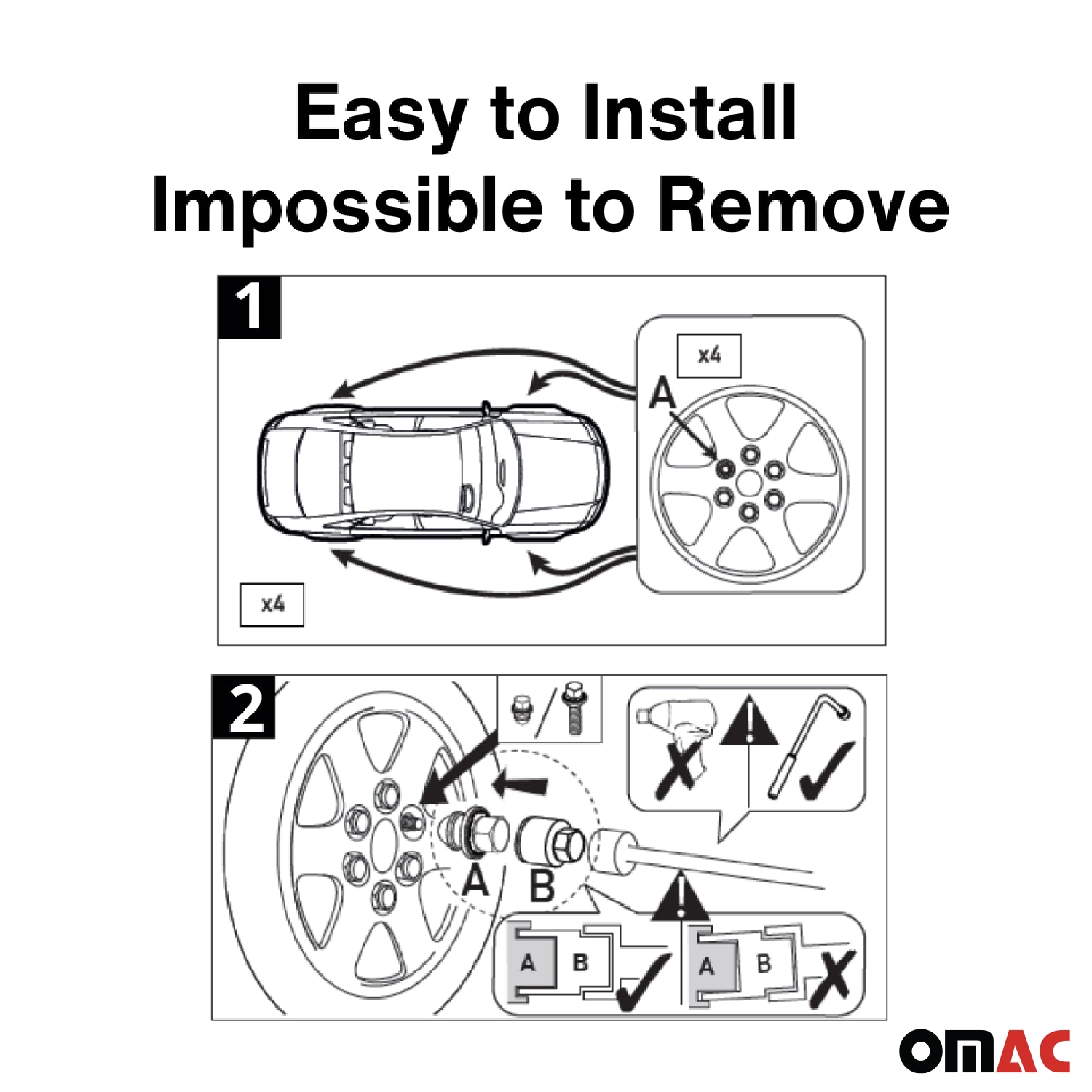 Easy to Install
Impossible to Remove

1

x4

A

x4

2

A

B

A B

A B

OMAC