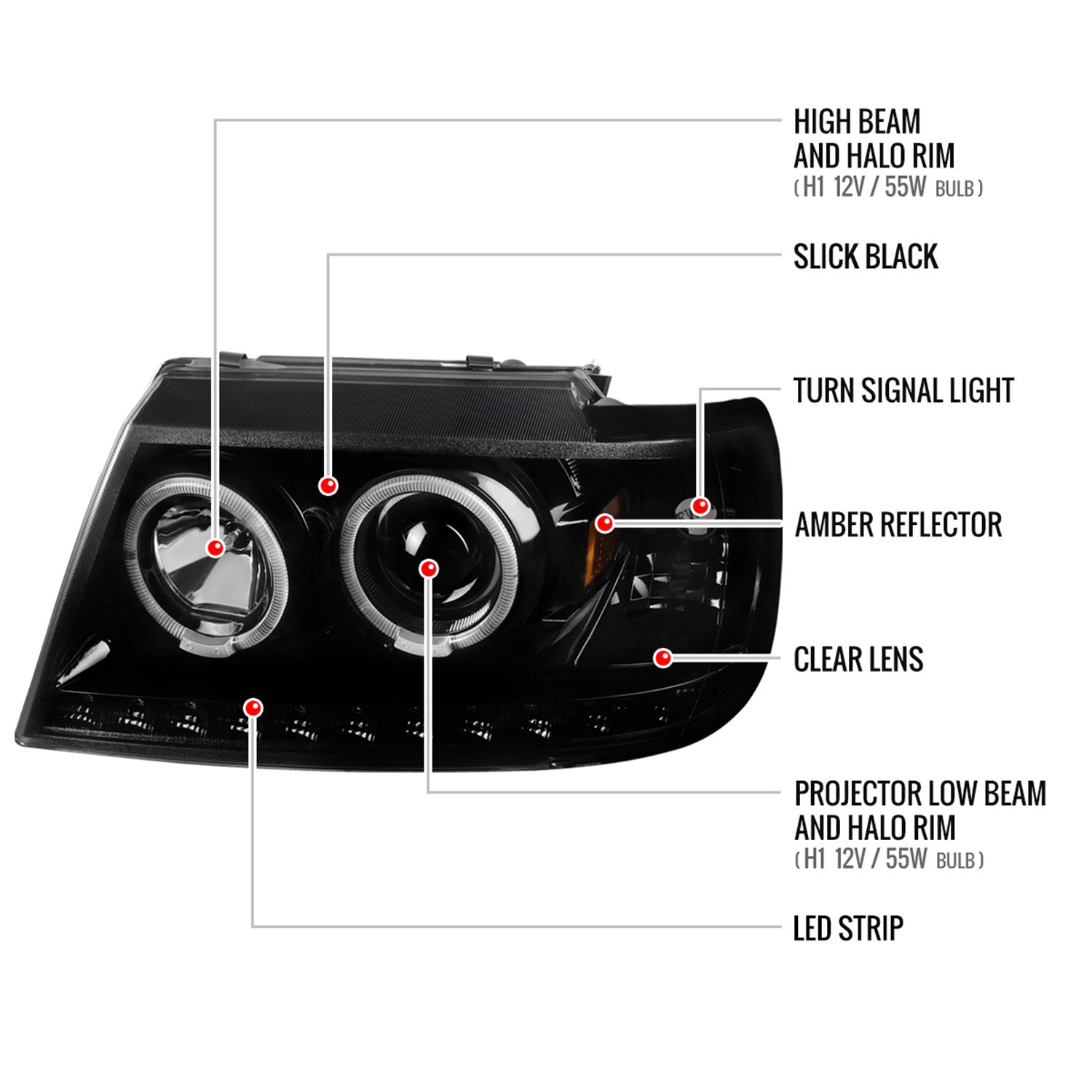 HIGH BEAM
AND HALO RIM
( H1 12V / 55W BULB )

SLICK BLACK

TURN SIGNAL LIGHT

AMBER REFLECTOR

CLEAR LENS

PROJECTOR LOW BEAM
AND HALO RIM
( H1 12V / 55W BULB )

LED STRIP