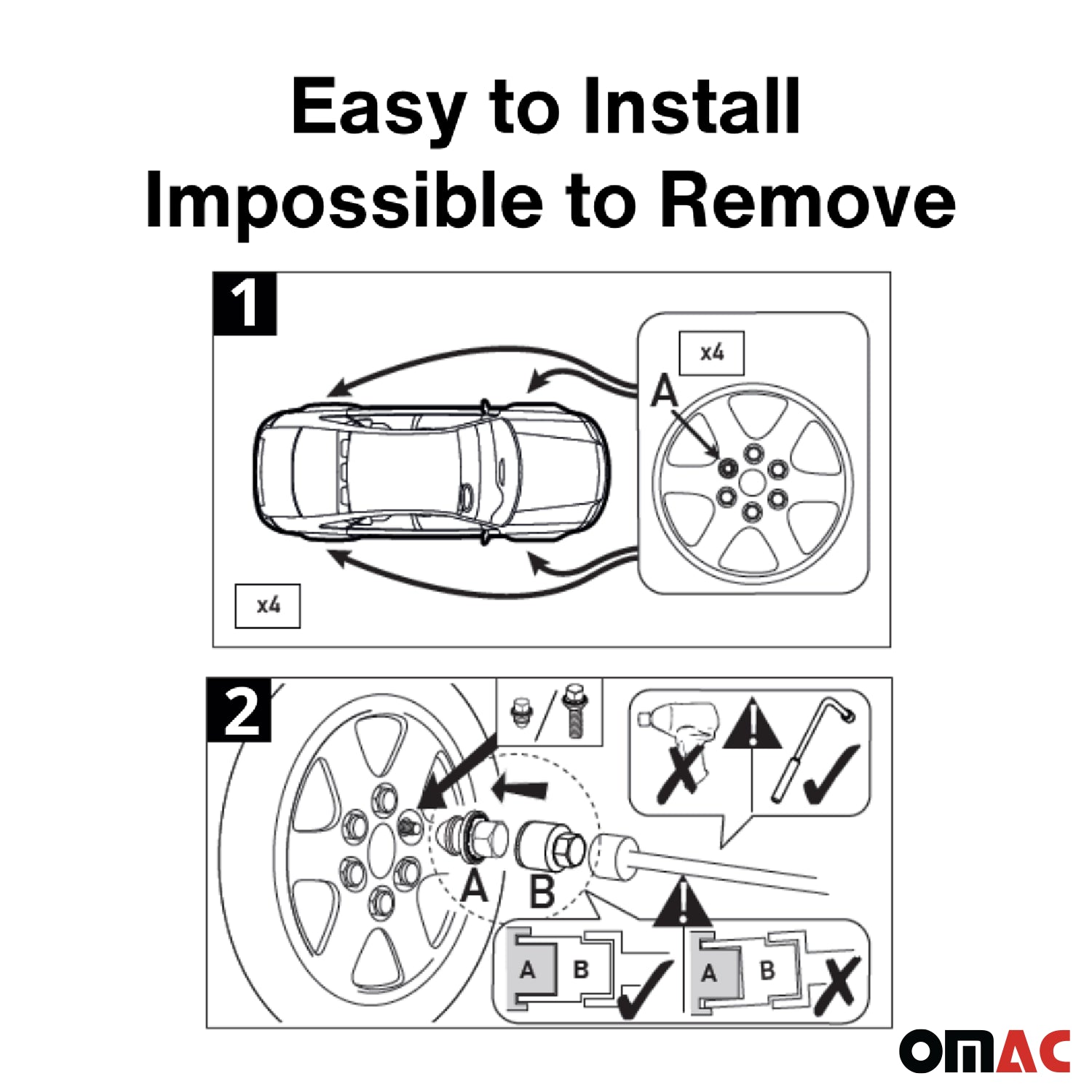 Easy to Install
Impossible to Remove

1

x4

A

x4

2

A

B

A B

A B

OMAC